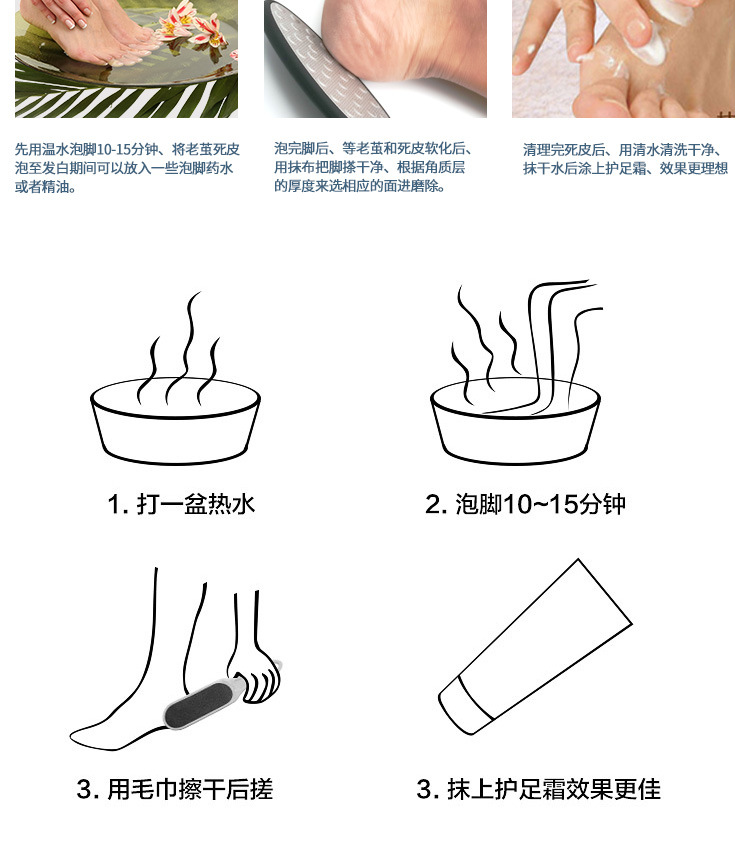 先用温水泡脚10-15分钟、将老茧死皮泡至发白期间可以放入一些泡脚药水或者精油。

泡完脚后、等老茧和死皮软化后、用抹布把脚搽干净、根据角质层的厚度来选相应的面进磨除。

清理完死皮后、用清水清洗干净、抹干水后涂上护足霜、效果更理想

1. 打一盆热水

2. 泡脚10~15分钟

3. 用毛巾擦干后搓

3. 抹上护足霜效果更佳