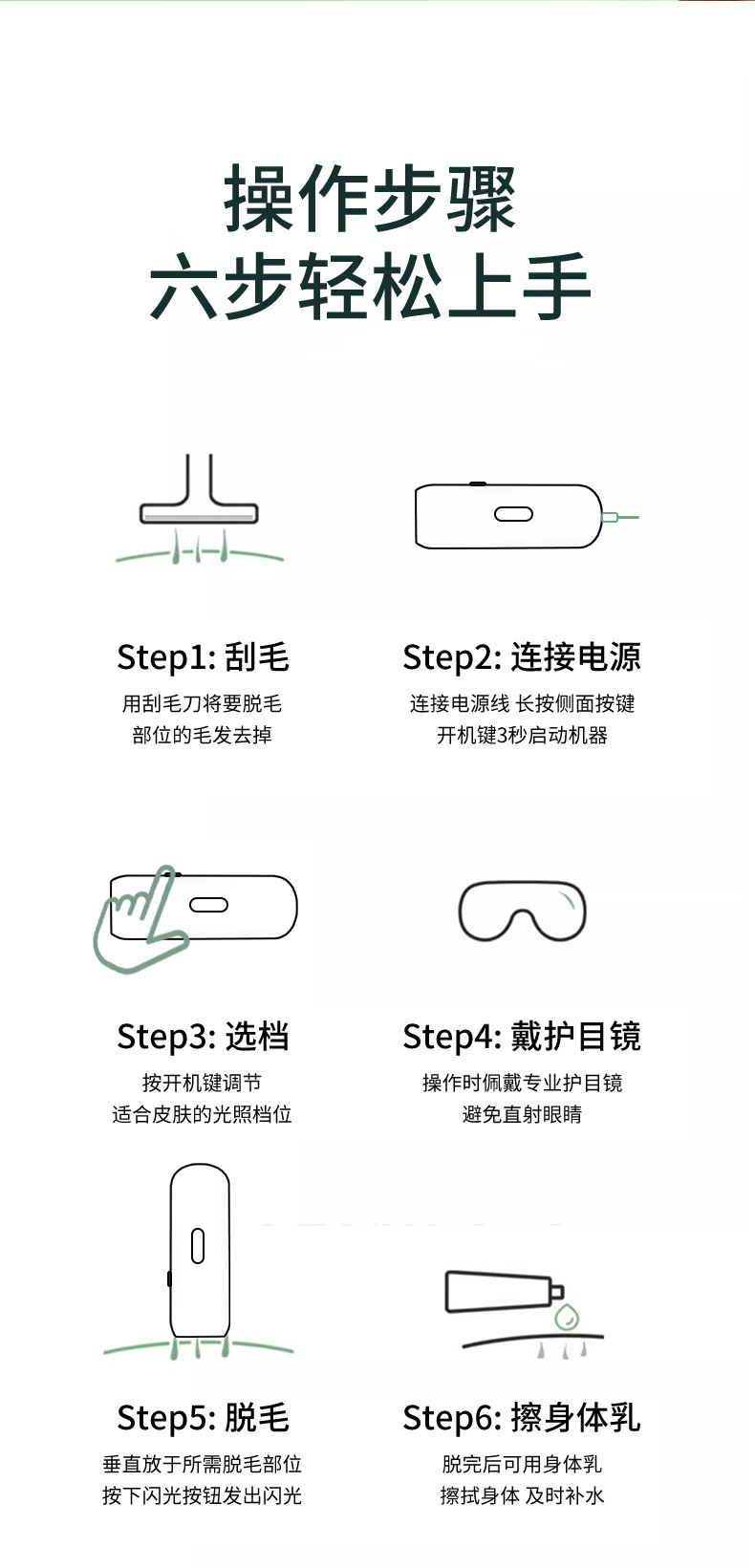 操作步骤
六步轻松上手

Step1: 刮毛
用刮毛刀将要脱毛
部位的毛发去掉

Step2: 连接电源
连接电源线 长按侧面按键
开机键3秒启动机器

Step3: 选档
按开机键调节
适合皮肤的光照档位

Step4: 戴护目镜
操作时佩戴专业护目镜
避免直射眼睛

Step5: 脱毛
垂直放于所需脱毛部位
按下闪光按钮发出闪光

Step6: 擦身体乳
脱完后可用身体乳
擦拭身体 及时补水