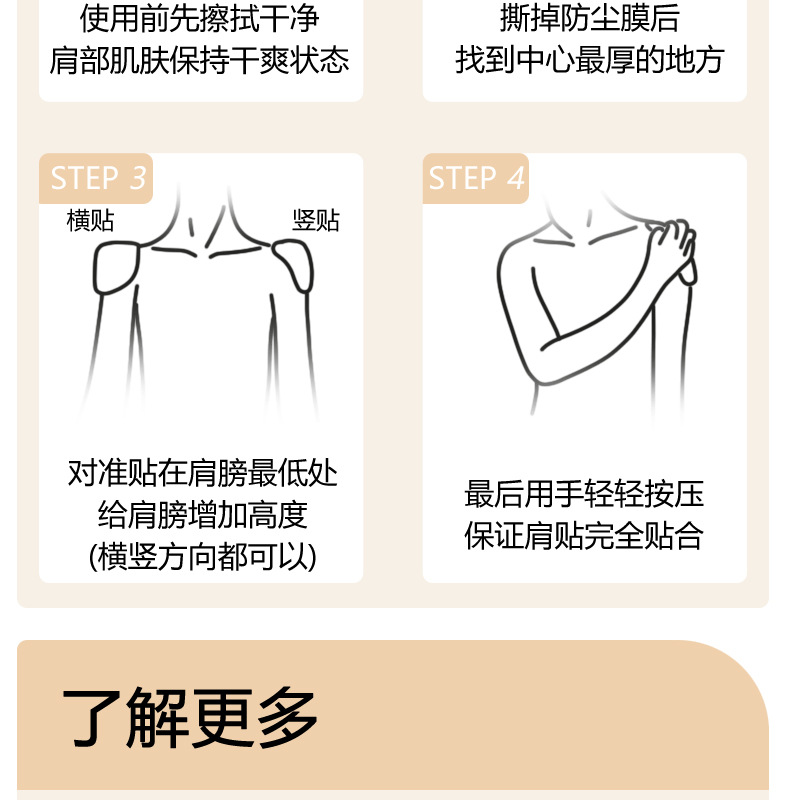 使用前先擦拭干净
肩部肌肤保持干爽状态

撕掉防尘膜后
找到中心最厚的地方

STEP 3

横贴

竖贴

对准贴在肩膀最低处
给肩膀增加高度
(横竖方向都可以)

STEP 4

最后用手轻轻按压
保证肩贴完全贴合

了解更多