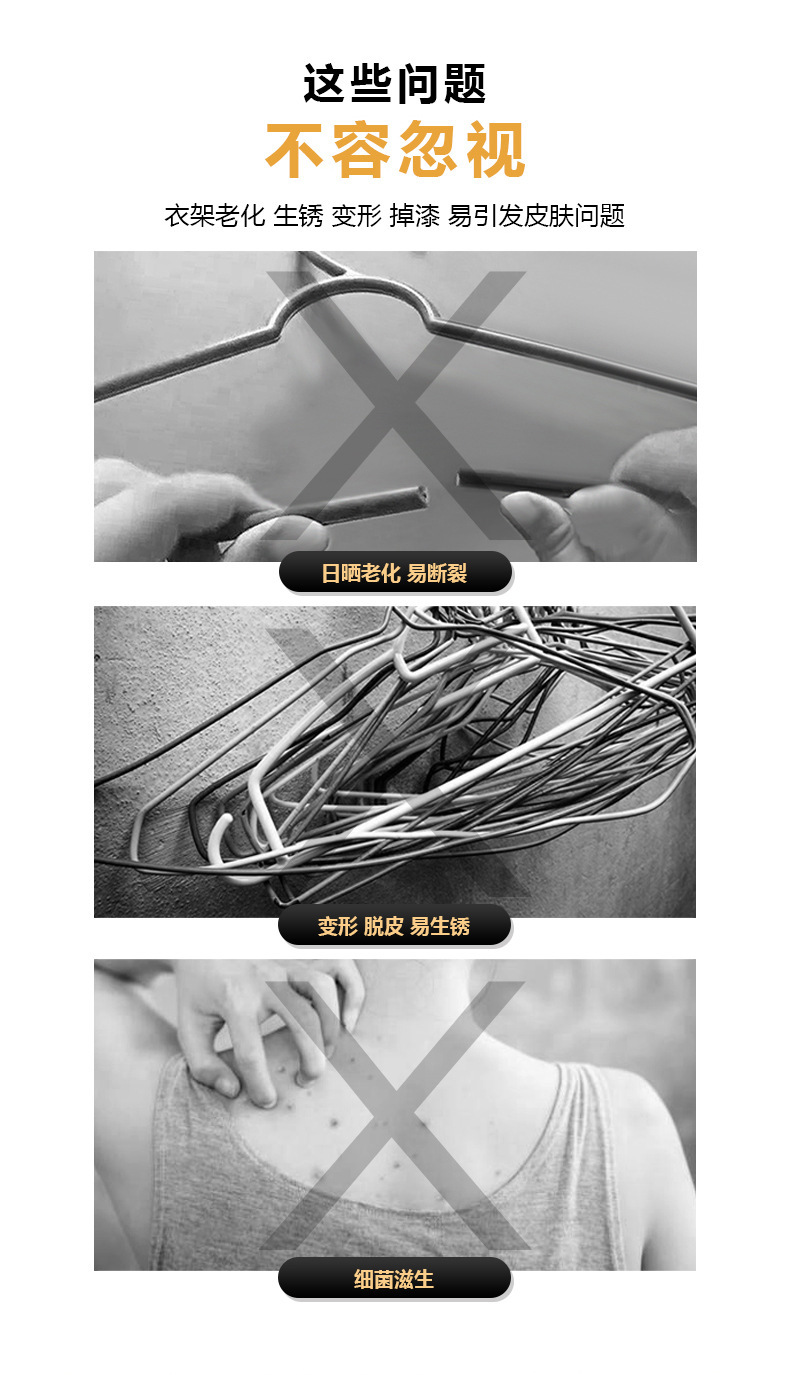 这些问题
不容忽视

衣架老化 生锈 变形 掉漆 易引发皮肤问题

日晒老化 易断裂

变形 脱皮 易生锈

细菌滋生