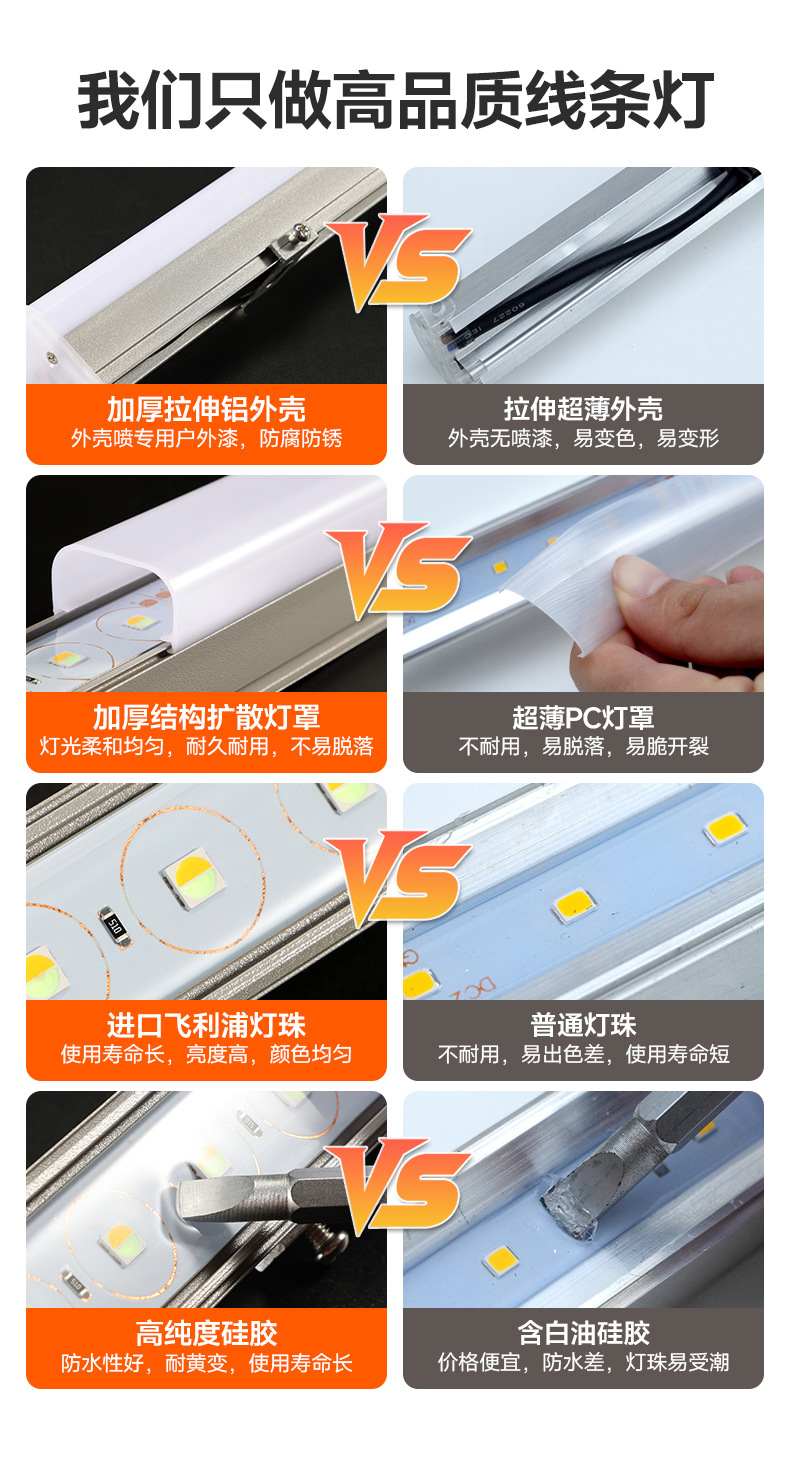 我们只做高品质线条灯

VS

加厚拉伸铝外壳
外壳喷专用户外漆，防腐防锈

拉伸超薄外壳
外壳无喷漆，易变色，易变形

VS

加厚结构扩散灯罩
灯光柔和均匀，耐久耐用，不易脱落

超薄PC灯罩
不耐用，易脱落，易脆开裂

VS

进口飞利浦灯珠
使用寿命长，亮度高，颜色均匀

普通灯珠
不耐用，易出色差，使用寿命短

VS

高纯度硅胶
防水性好，耐黄变，使用寿命长

含白油硅胶
价格便宜，防水差，灯珠易受潮