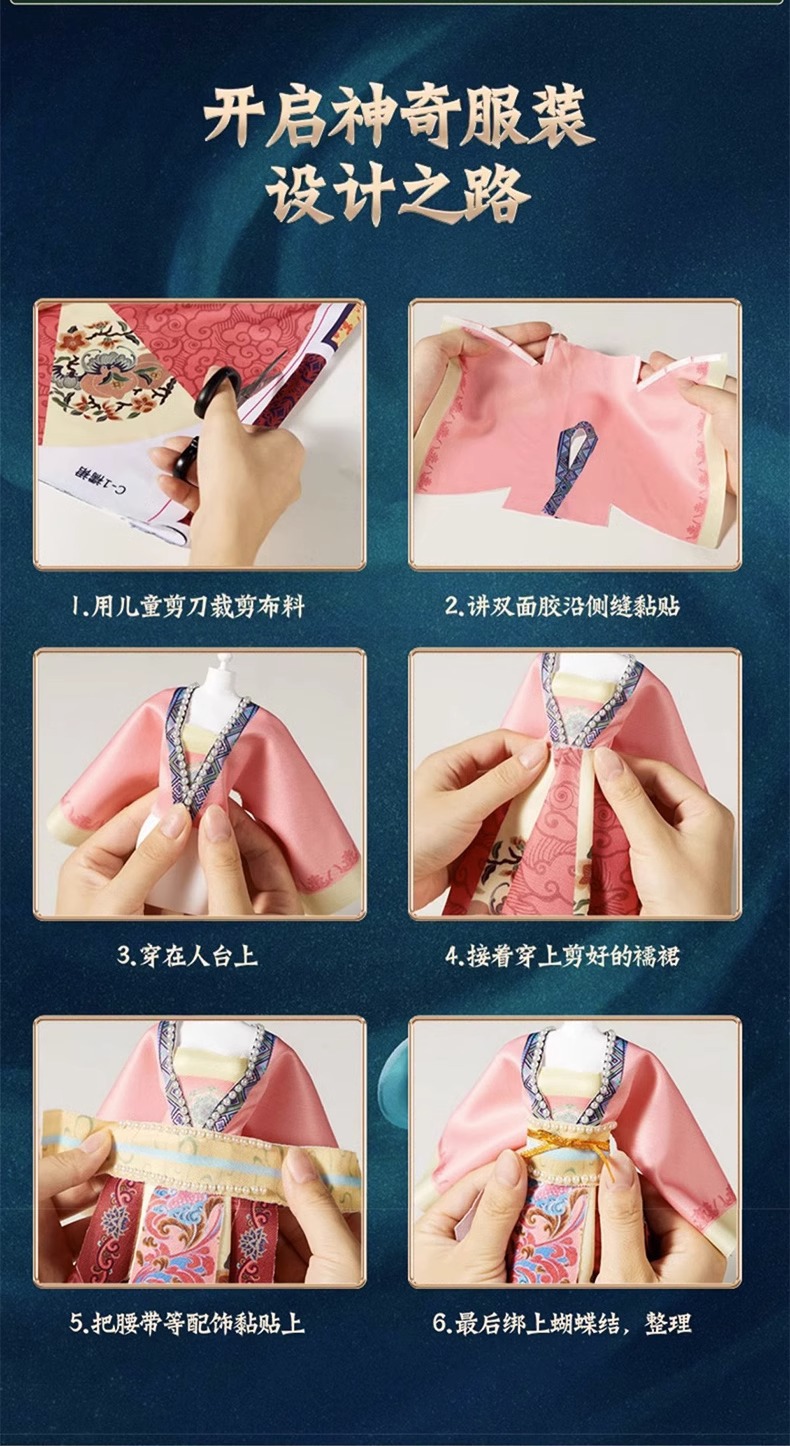 开启神奇服装
设计之路

C-1襦裙

1.用儿童剪刀裁剪布料

2.讲双面胶沿侧缝黏贴

3.穿在人台上

4.接着穿上剪好的襦裙

5.把腰带等配饰黏贴上

6.最后绑上蝴蝶结，整理