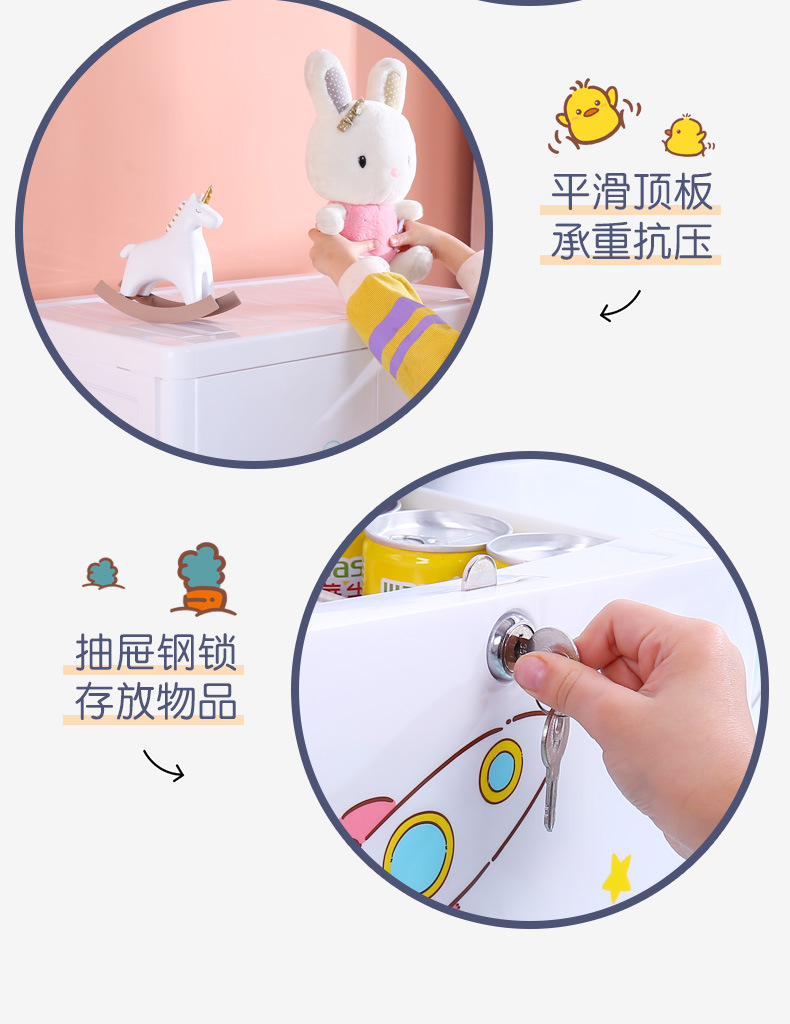 平滑顶板
承重抗压

抽屉钢锁
存放物品