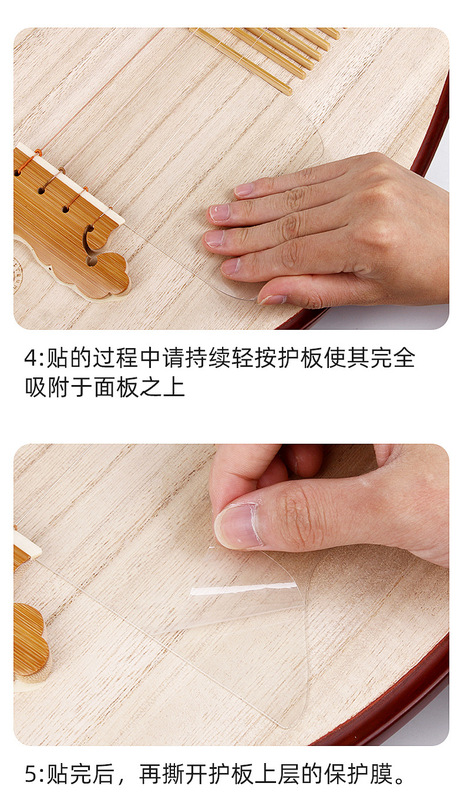 4:贴的过程中请持续轻按护板使其完全吸附于面板之上

5:贴完后，再撕开护板上层的保护膜。