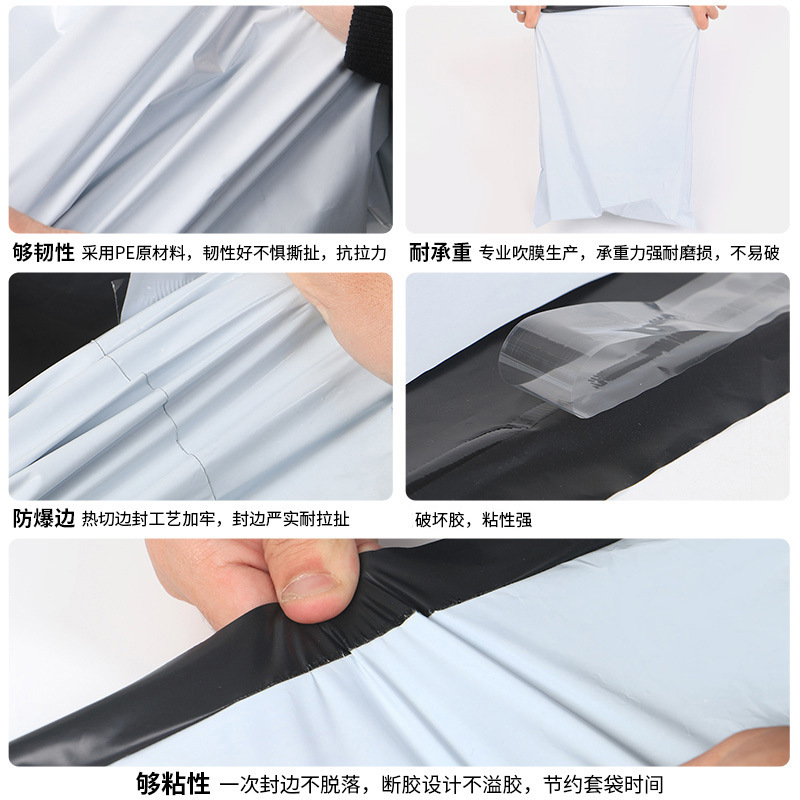 够韧性 采用PE原材料，韧性好不惧撕扯，抗拉力

耐承重 专业吹膜生产，承重力强耐磨损，不易破

防爆边 热切边封工艺加牢，封边严实耐拉扯

破坏胶，粘性强

够粘性 一次封边不脱落，断胶设计不溢胶，节约套袋时间