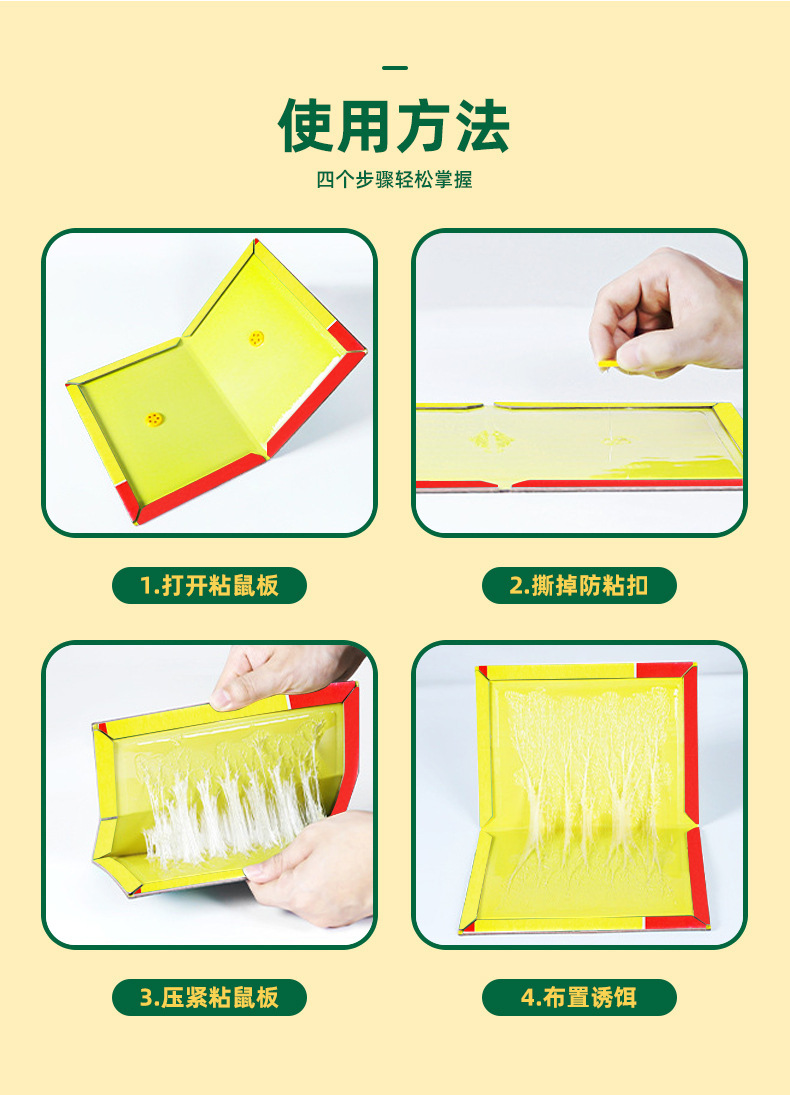 使用方法

四个步骤轻松掌握

1.打开粘鼠板

2.撕掉防粘扣

3.压紧粘鼠板

4.布置诱饵