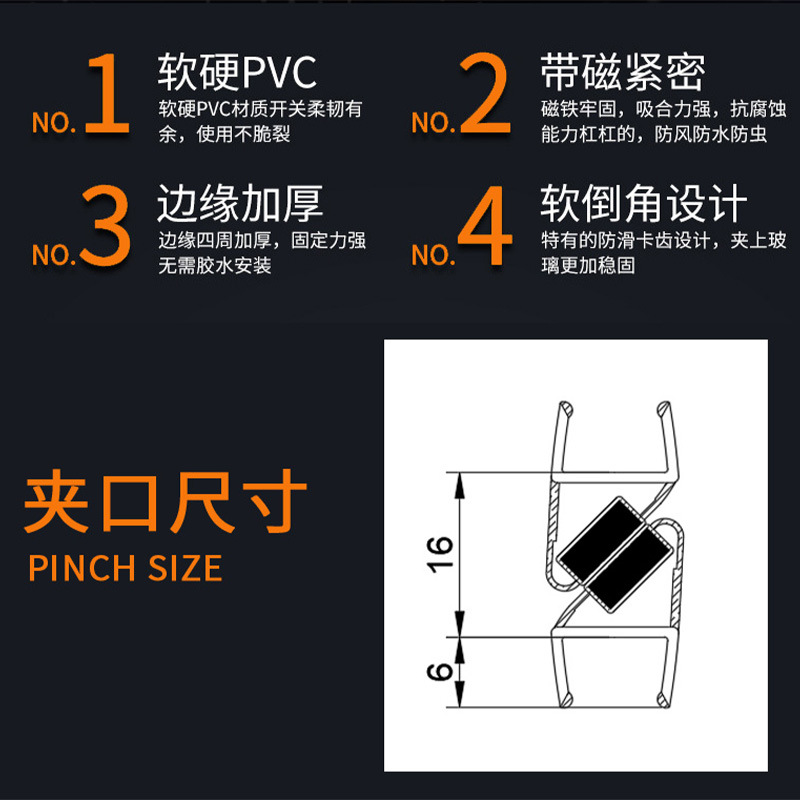 NO.1 软硬PVC
软硬PVC材质开关柔韧有余，使用不脆裂

NO.2 带磁紧密
磁铁牢固，吸合力强，抗腐蚀能力杠杠的，防风防水防虫

NO.3 边缘加厚
边缘四周加厚，固定力强无需胶水安装

NO.4 软倒角设计
特有的防滑卡齿设计，夹上玻璃更加稳固

夹口尺寸
PINCH SIZE

16
6