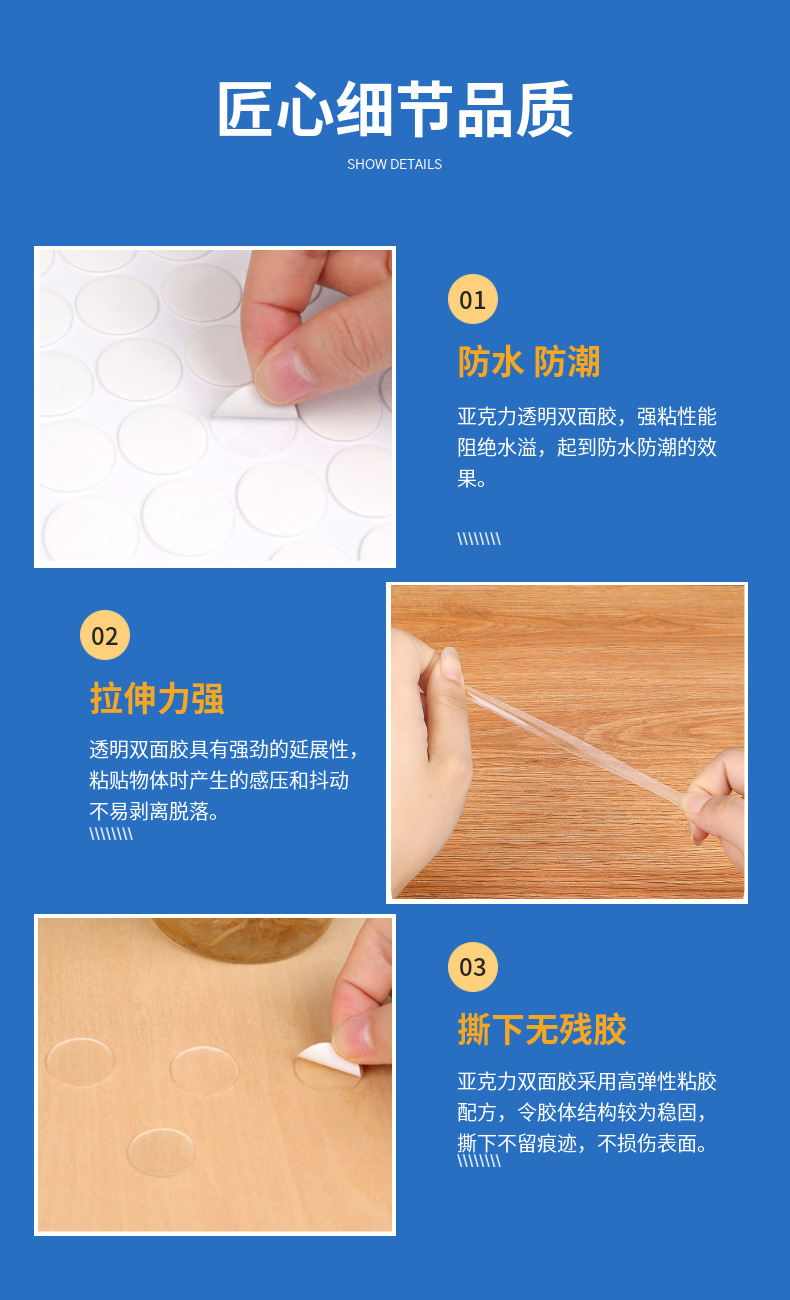 匠心细节品质

SHOW DETAILS

01

防水 防潮

亚克力透明双面胶，强粘性能阻绝水溢，起到防水防潮的效果。

\\\\\\\\

02

拉伸力强

透明双面胶具有强劲的延展性，粘贴物体时产生的感压和抖动不易剥离脱落。

\\\\\\\\

03

撕下无残胶

亚克力双面胶采用高弹性粘胶配方，令胶体结构较为稳固，撕下不留痕迹，不损伤表面。

\\\\\\\\