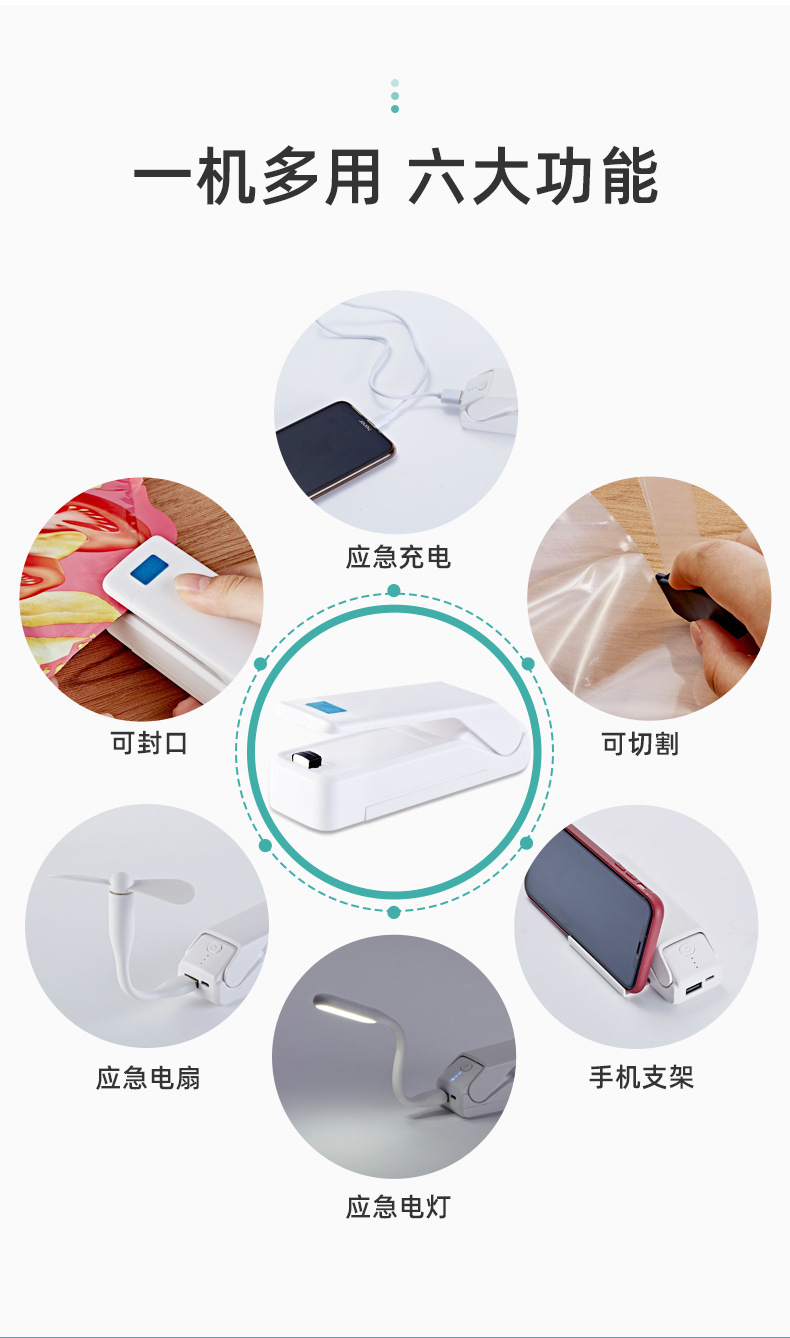 一机多用 六大功能

应急充电

可封口

可切割

应急电扇

手机支架

应急电灯