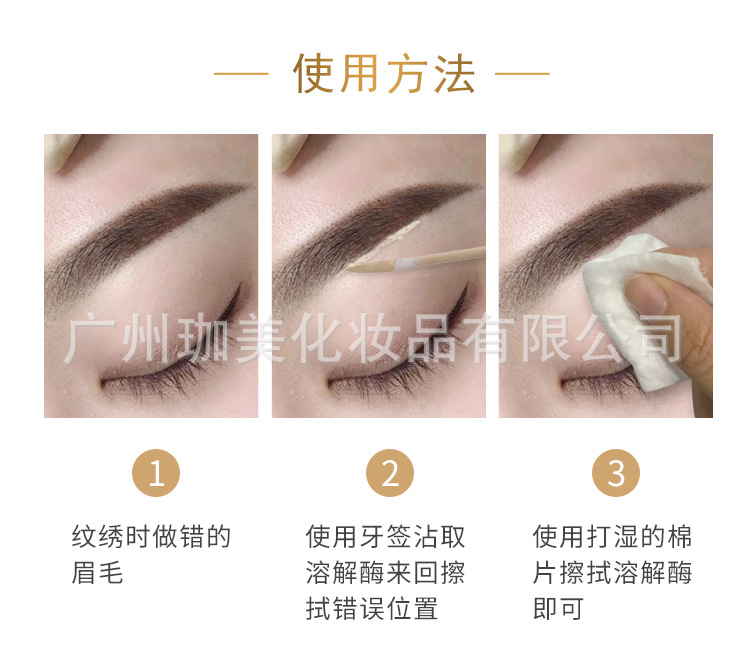 — 使用方法 —

广州珈美化妆品有限公司

1

纹绣时做错的眉毛

2

使用牙签沾取溶解酶来回擦拭错误位置

3

使用打湿的棉片擦拭溶解酶即可