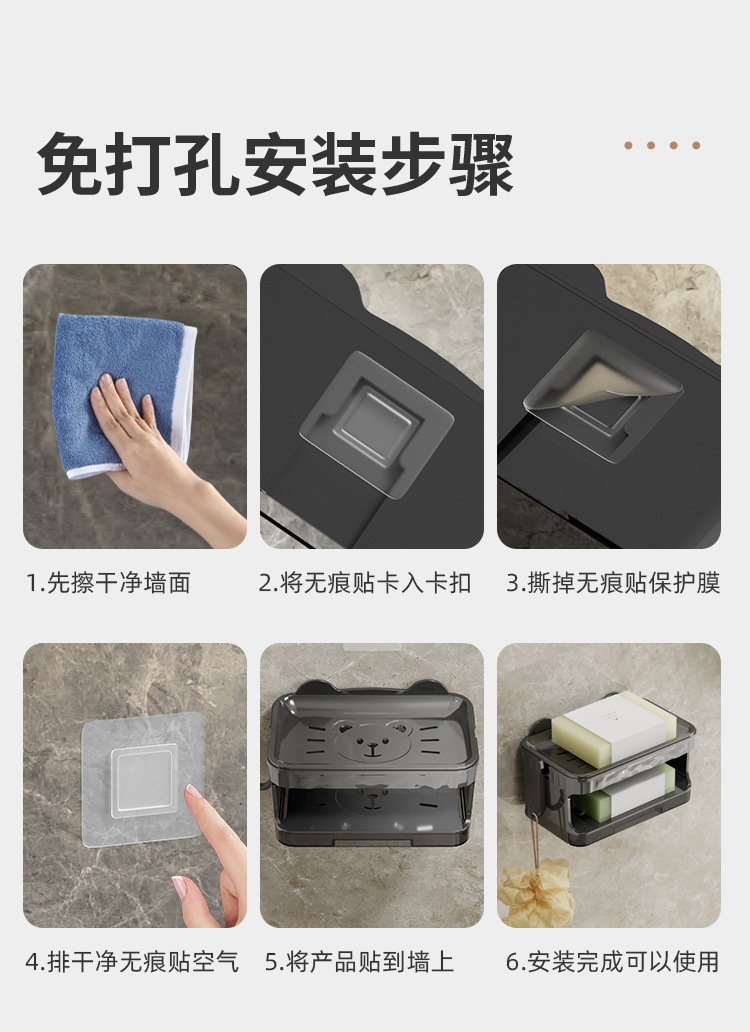 免打孔安装步骤

1.先擦干净墙面

2.将无痕贴卡入卡扣

3.撕掉无痕贴保护膜

4.排干净无痕贴空气

5.将产品贴到墙上

6.安装完成可以使用