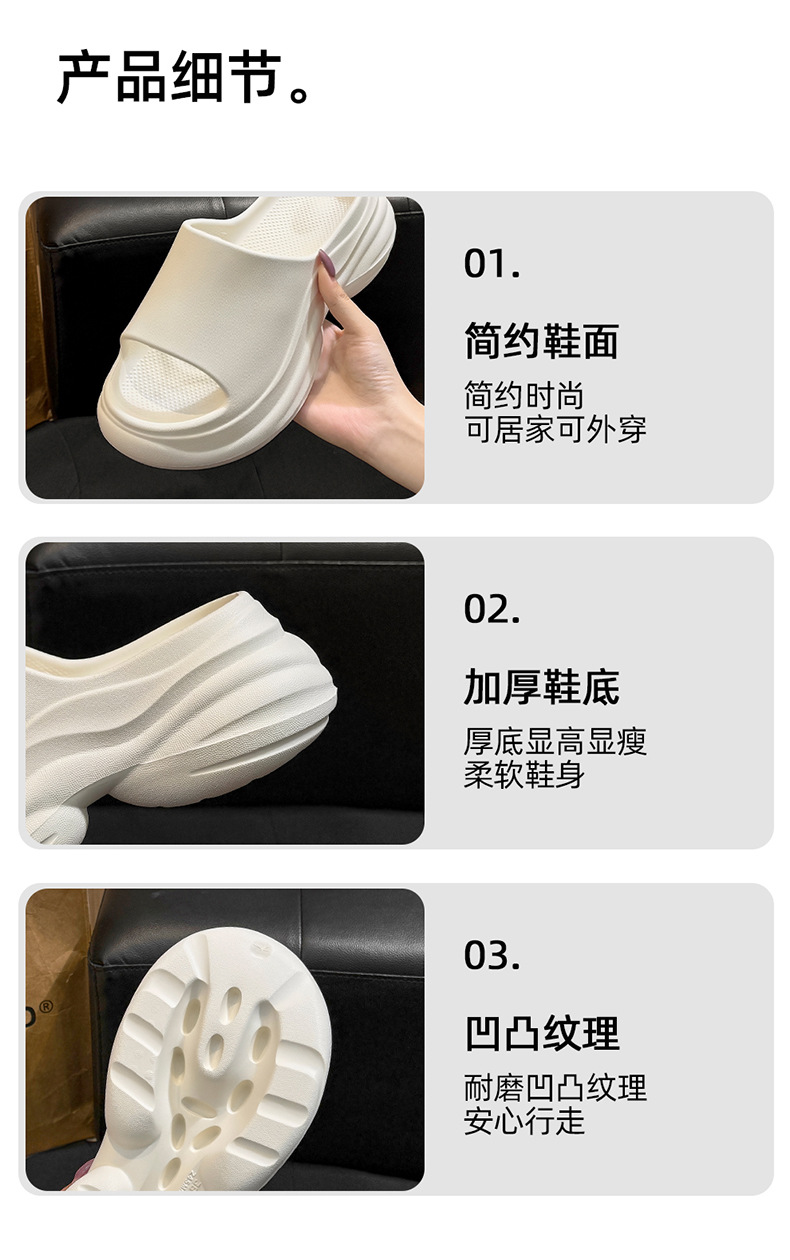 产品细节。

01.

简约鞋面

简约时尚
可居家可外穿

02.

加厚鞋底

厚底显高显瘦
柔软鞋身

03.

凹凸纹理

耐磨凹凸纹理
安心行走