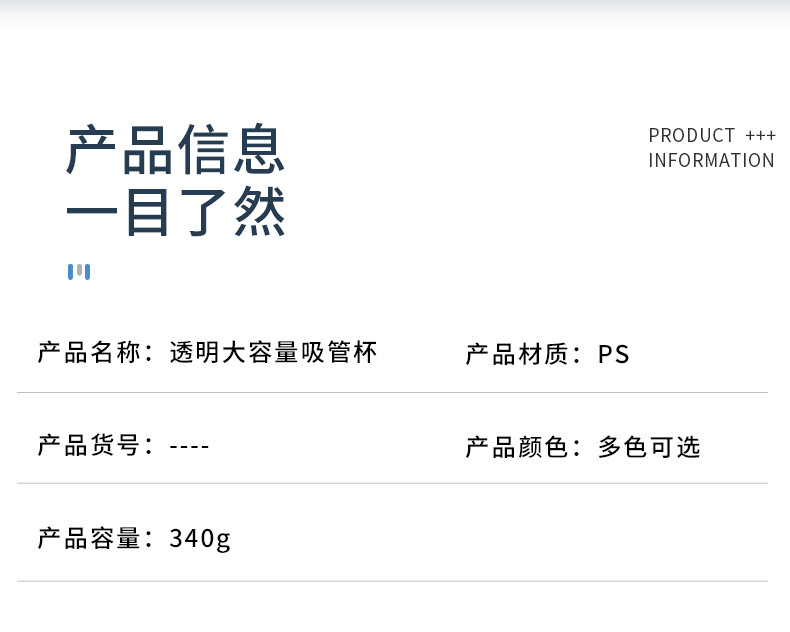 产品信息
一目了然

PRODUCT +++
INFORMATION

产品名称：透明大容量吸管杯

产品材质：PS

产品货号：----

产品颜色：多色可选

产品容量：340g