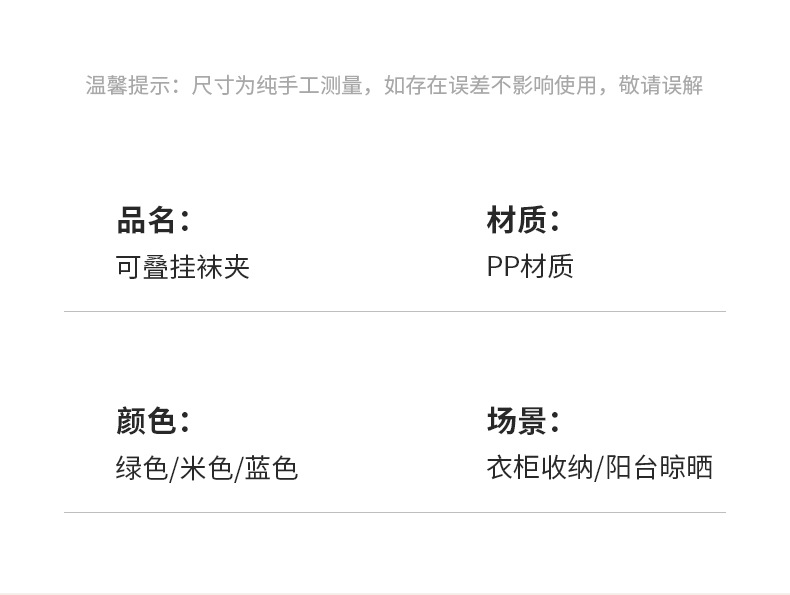 温馨提示：尺寸为纯手工测量，如存在误差不影响使用，敬请误解

品名：
可叠挂袜夹

材质：
PP材质

颜色：
绿色/米色/蓝色

场景：
衣柜收纳/阳台晾晒