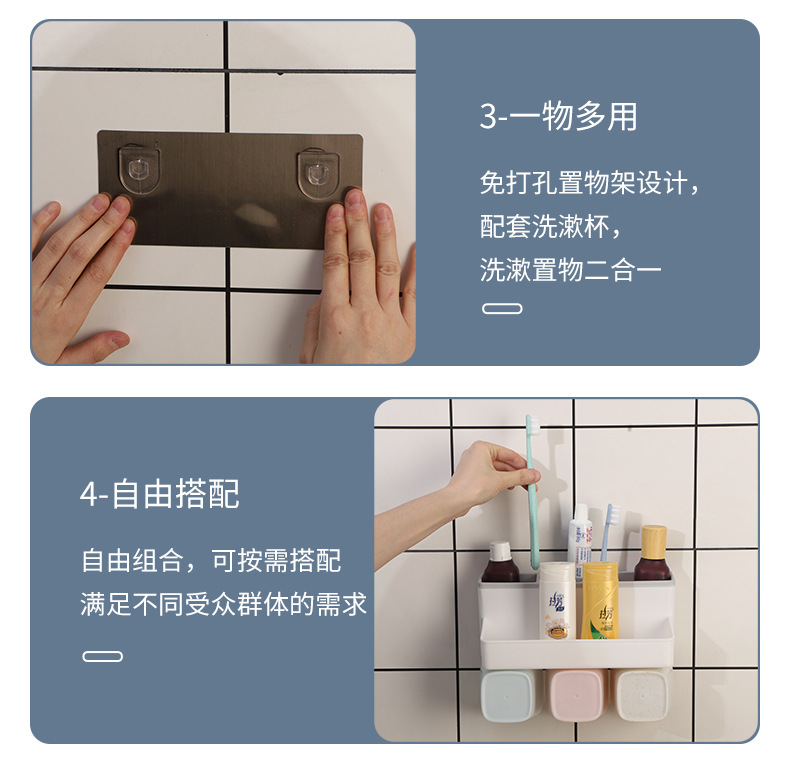 3-一物多用

免打孔置物架设计，
配套洗漱杯，
洗漱置物二合一

4-自由搭配

自由组合，可按需搭配
满足不同受众群体的需求