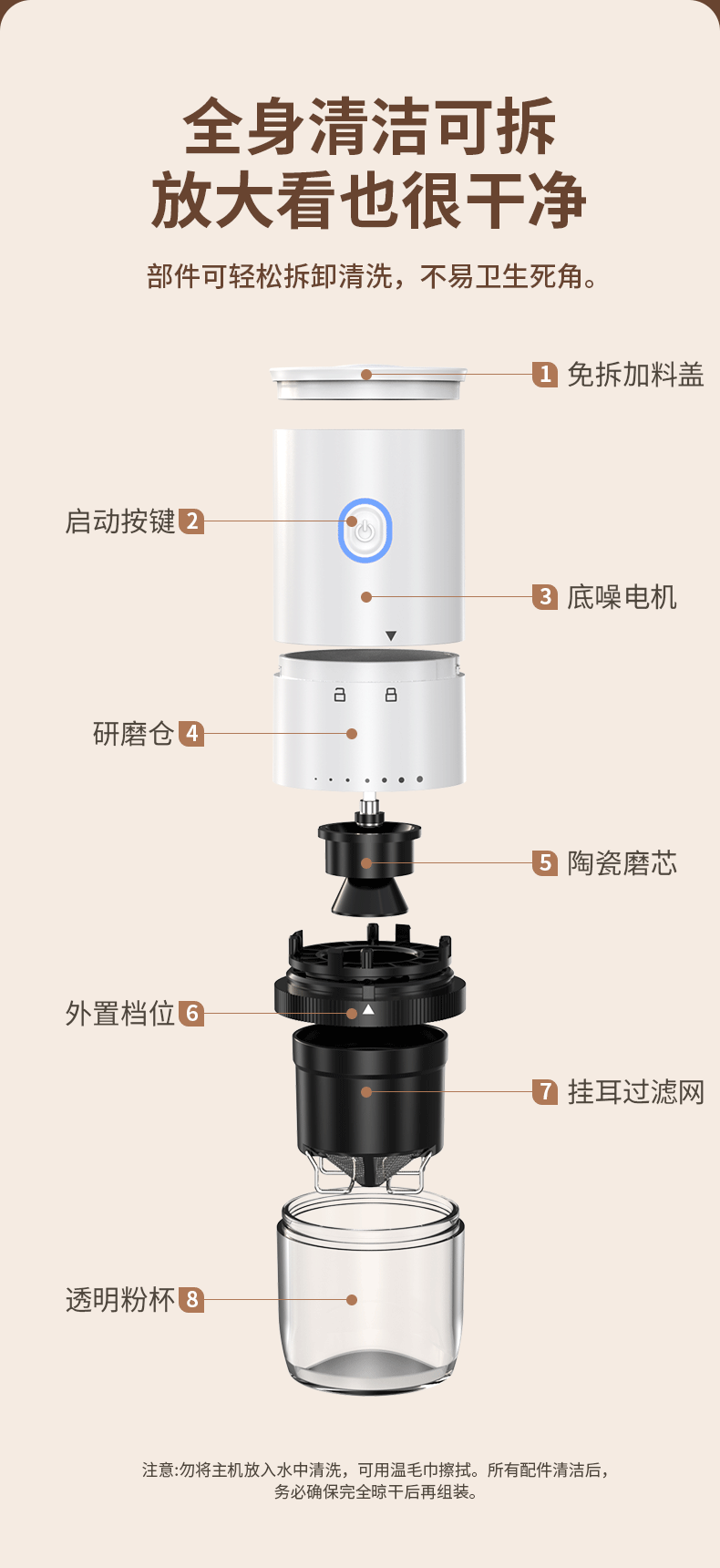 全身清洁可拆
放大看也很干净

部件可轻松拆卸清洗，不易卫生死角。

1 免拆加料盖

启动按键 2

3 底噪电机

研磨仓 4

5 陶瓷磨芯

外置档位 6

7 挂耳过滤网

透明粉杯 8

注意:勿将主机放入水中清洗，可用温毛巾擦拭。所有配件清洁后，务必确保完全晾干后再组装。