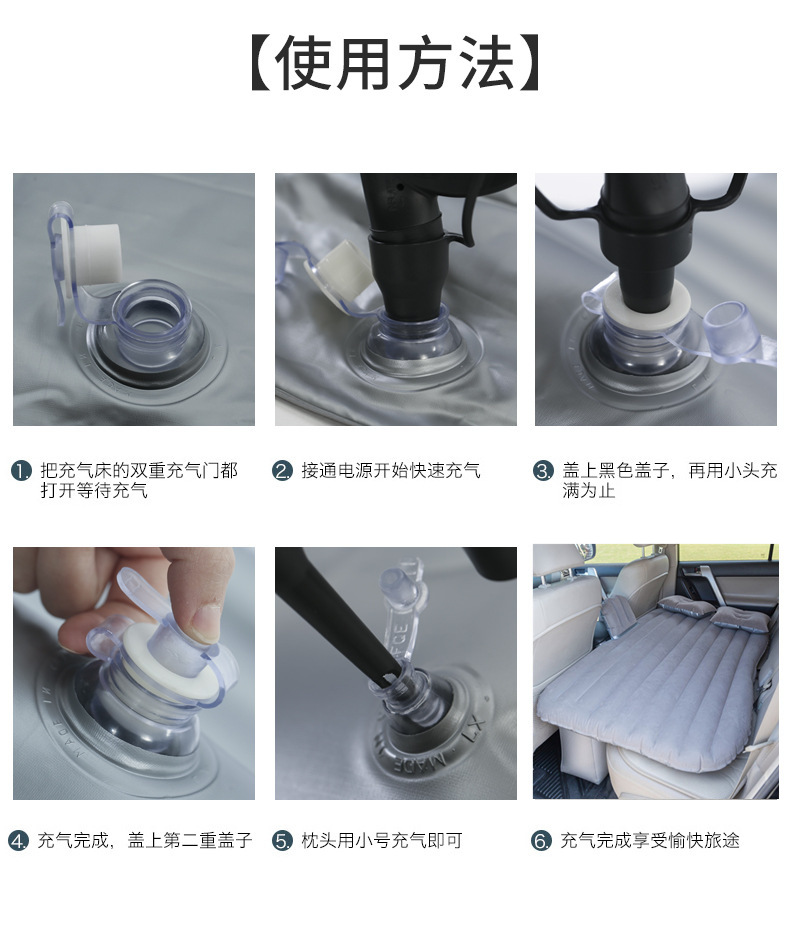 【使用方法】

1. 把充气床的双重充气门都打开等待充气

2. 接通电源开始快速充气

3. 盖上黑色盖子，再用小头充满为止

4. 充气完成，盖上第二重盖子

5. 枕头用小号充气即可

6. 充气完成享受愉快旅途