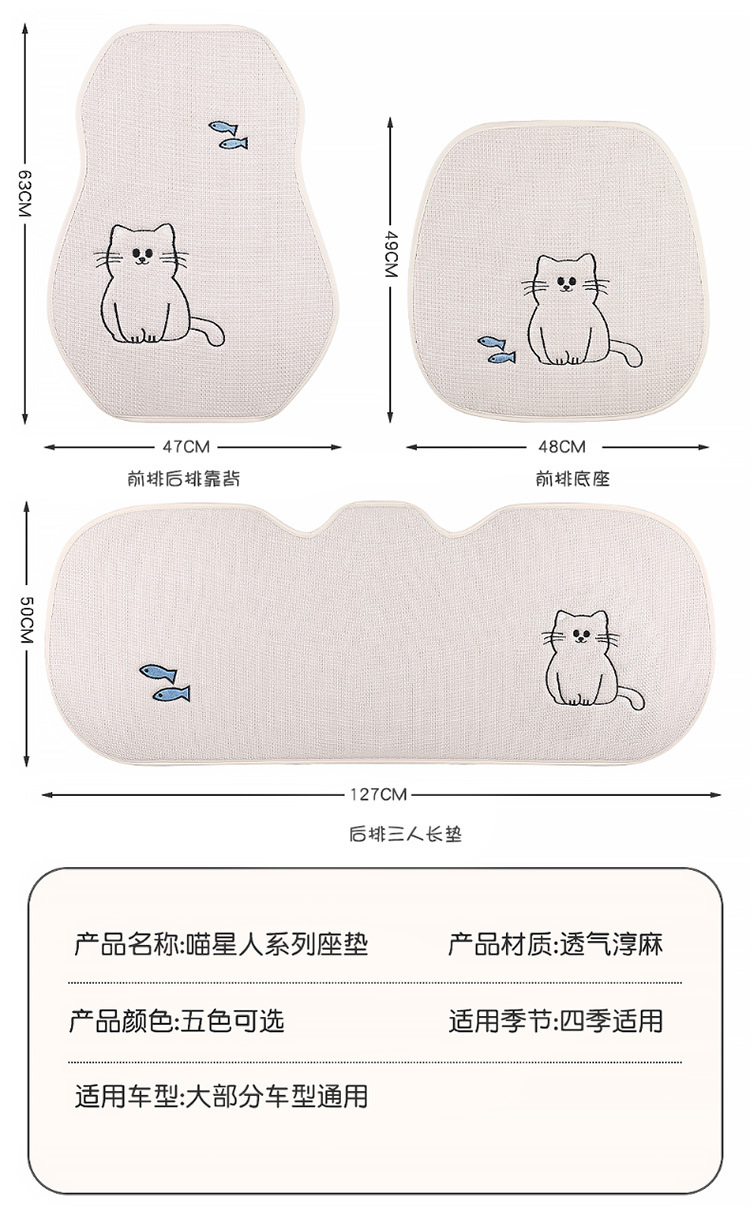 63CM

47CM

前排后排靠背

49CM

48CM

前排底座

50CM

127CM

后排三人长垫

产品名称:喵星人系列座垫　产品材质:透气淳麻

产品颜色:五色可选　适用季节:四季适用

适用车型:大部分车型通用