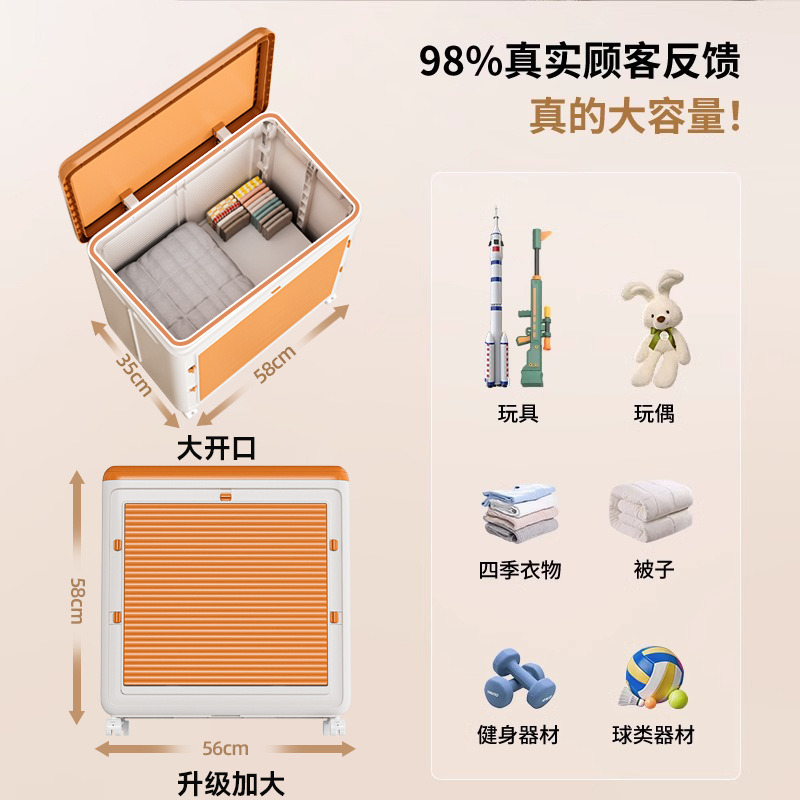 98%真实顾客反馈
真的大容量!

35cm
58cm
大开口

58cm
56cm
升级加大

玩具
玩偶
四季衣物
被子
健身器材
球类器材