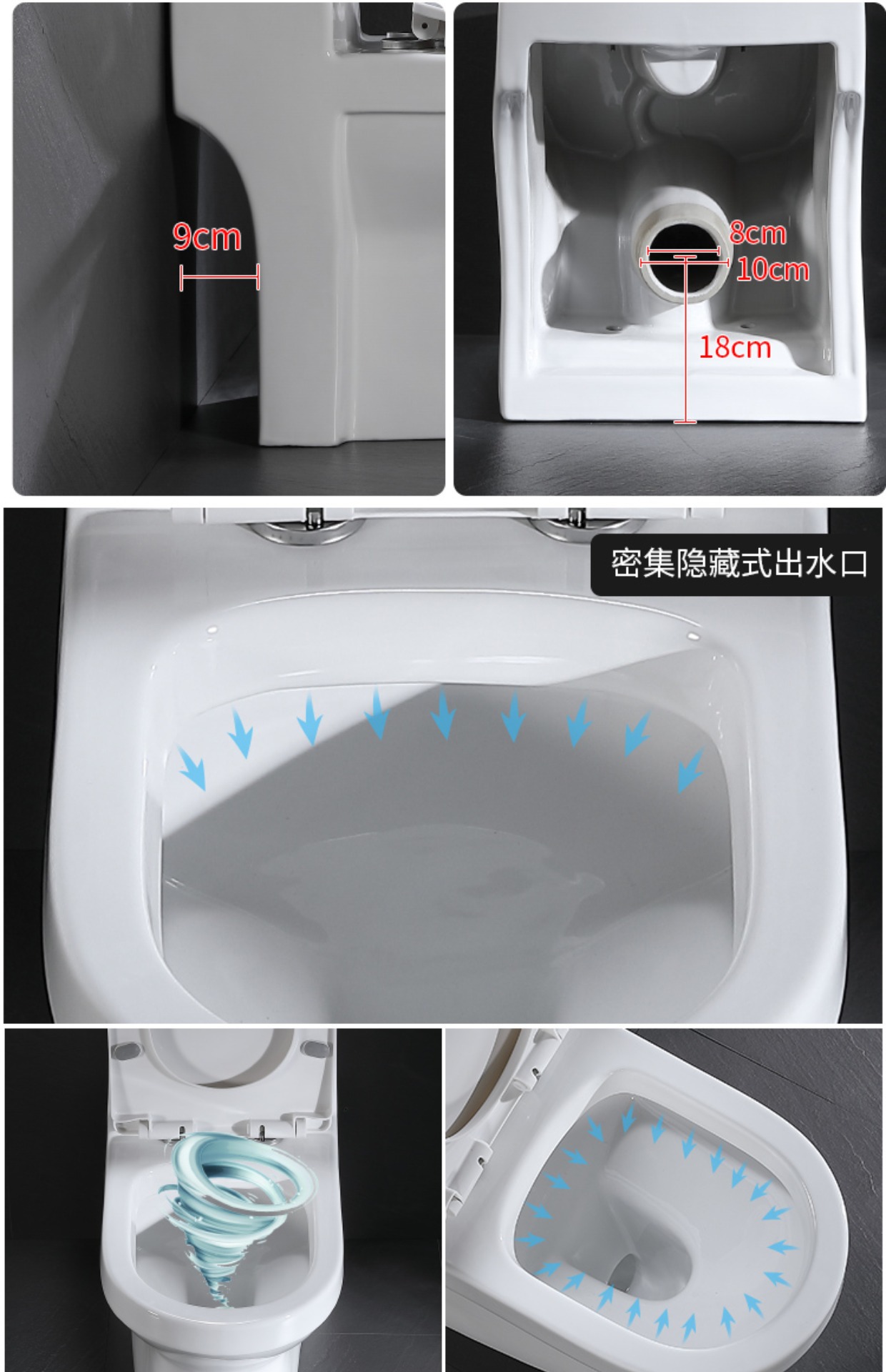 9cm

8cm
10cm
18cm

密集隐藏式出水口