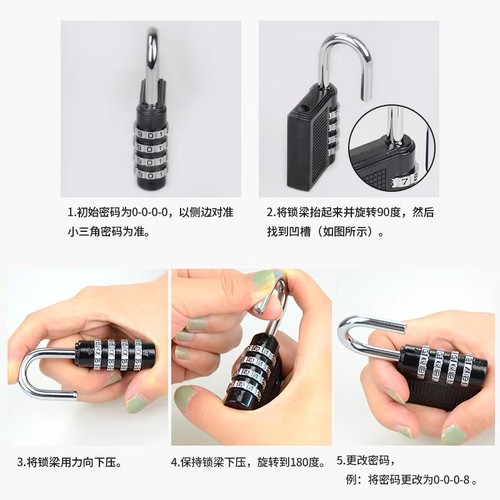 1.初始密码为0-0-0-0，以侧边对准小三角密码为准。

2.将锁梁抬起来并旋转90度，然后找到凹槽（如图所示）。

3.将锁梁用力向下压。

4.保持锁梁下压，旋转到180度。

5.更改密码，
例：将密码更改为0-0-0-8。