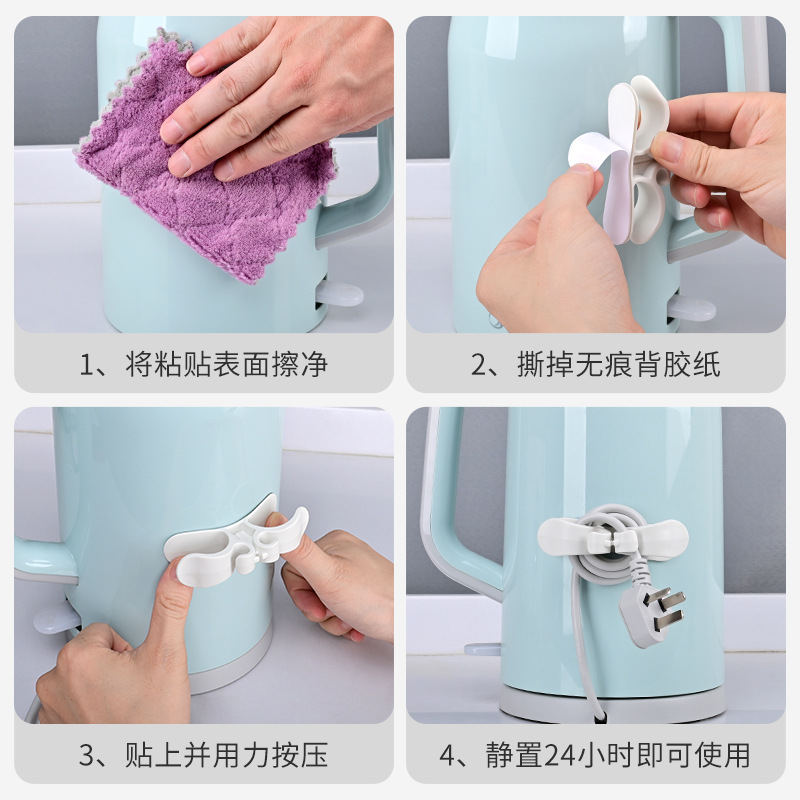 1、将粘贴表面擦净

2、撕掉无痕背胶纸

3、贴上并用力按压

4、静置24小时即可使用