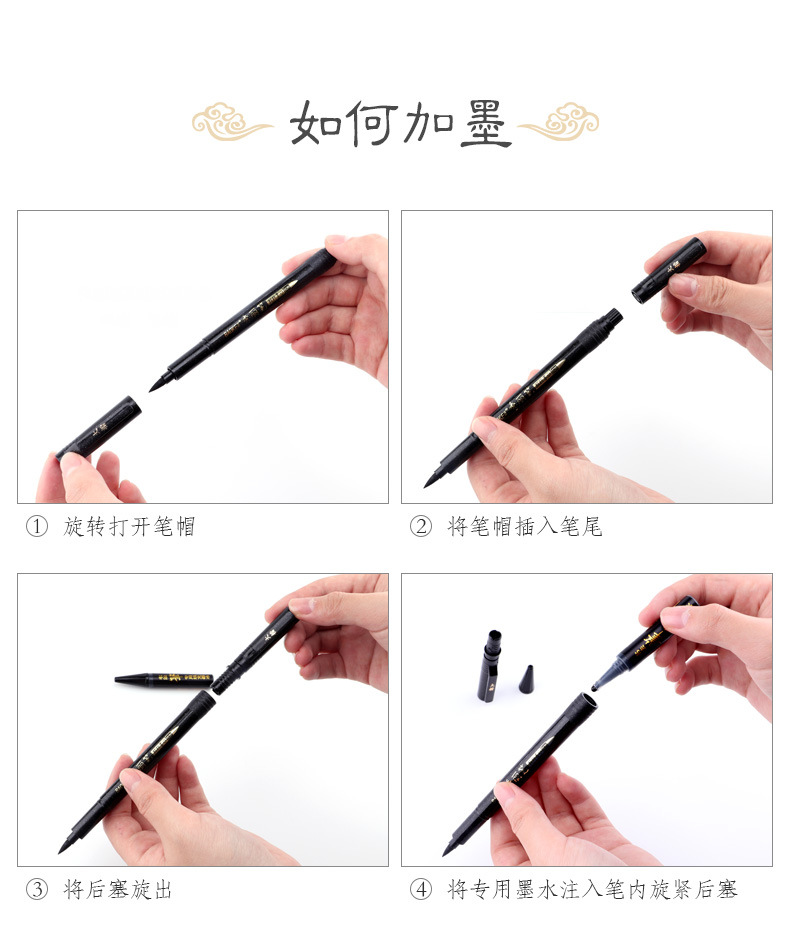 如何加墨

① 旋转打开笔帽

② 将笔帽插入笔尾

③ 将后塞旋出

④ 将专用墨水注入笔内旋紧后塞