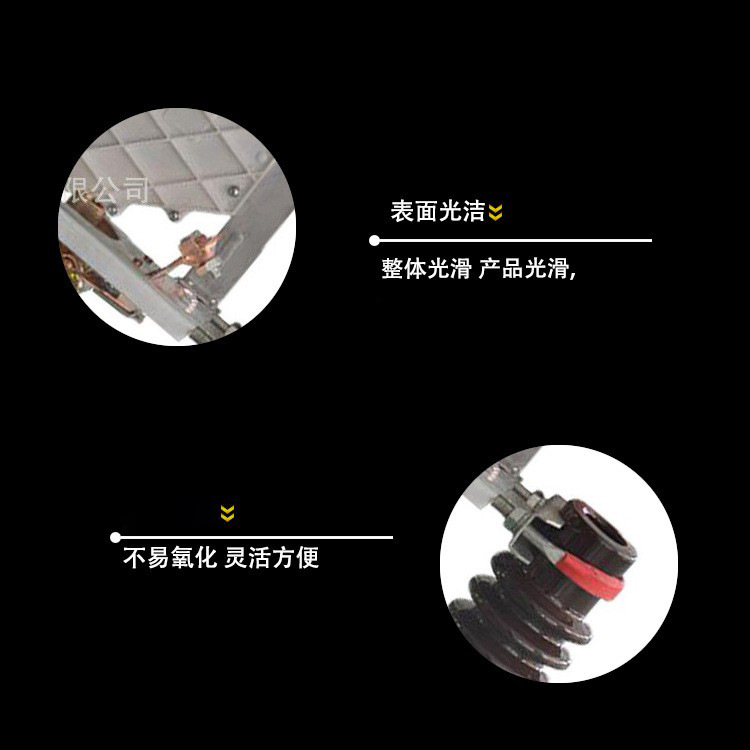 限公司

表面光洁

整体光滑 产品光滑,

不易氧化 灵活方便