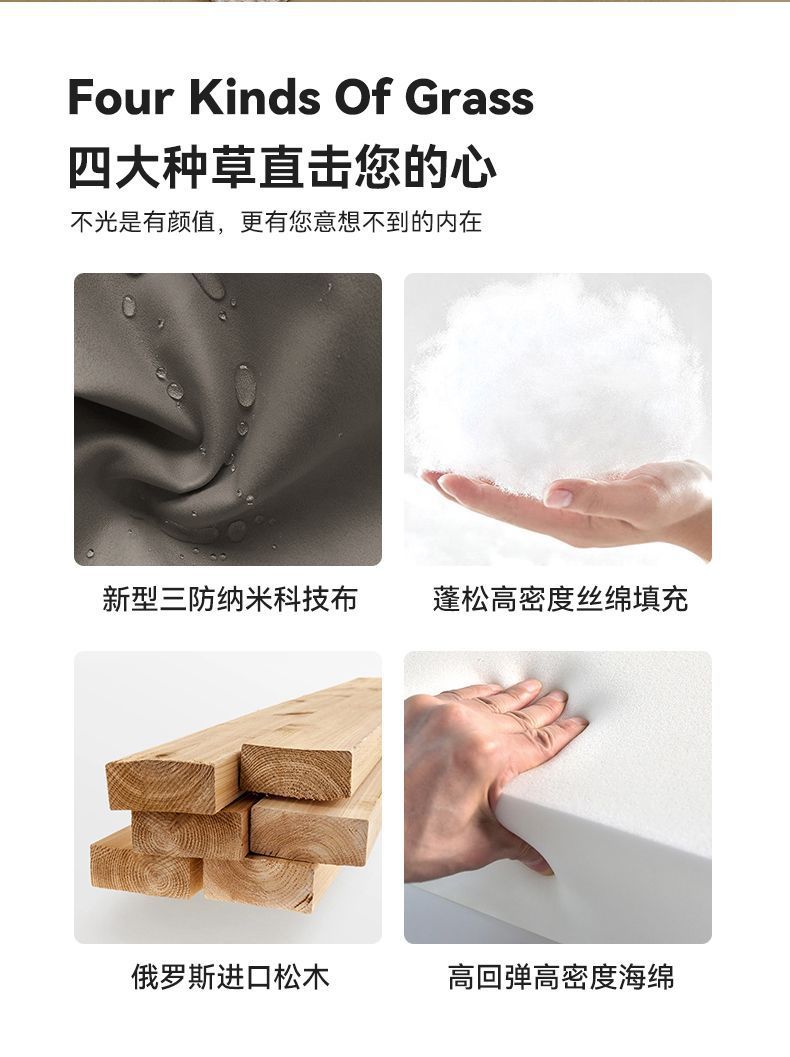 Four Kinds Of Grass
四大种草直击您的心
不光是有颜值，更有您意想不到的内在

新型三防纳米科技布

蓬松高密度丝绵填充

俄罗斯进口松木

高回弹高密度海绵