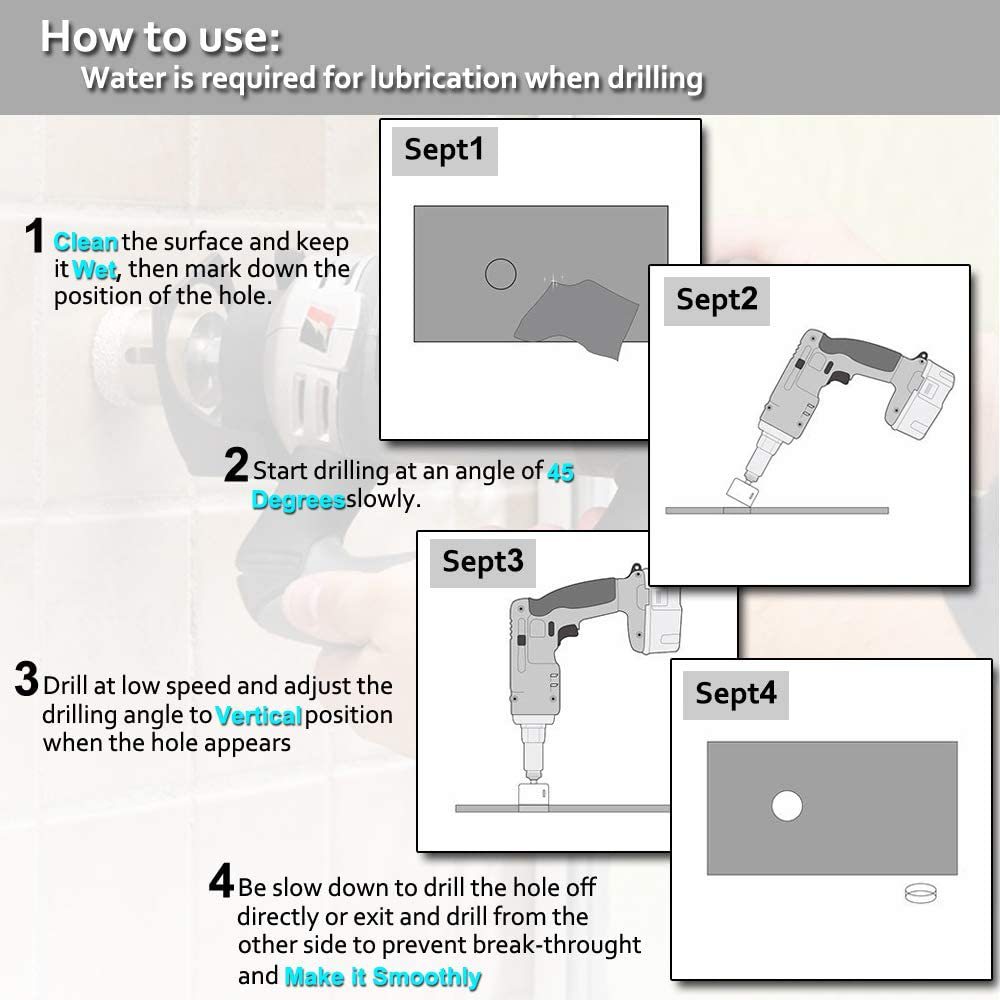 How to use:
Water is required for lubrication when drilling

Sept1

1 Clean the surface and keep it Wet, then mark down the position of the hole.

Sept2

2 Start drilling at an angle of 45 Degrees slowly.

Sept3

3 Drill at low speed and adjust the drilling angle to Vertical position when the hole appears

Sept4

4 Be slow down to drill the hole off directly or exit and drill from the other side to prevent break-throught and Make it Smoothly