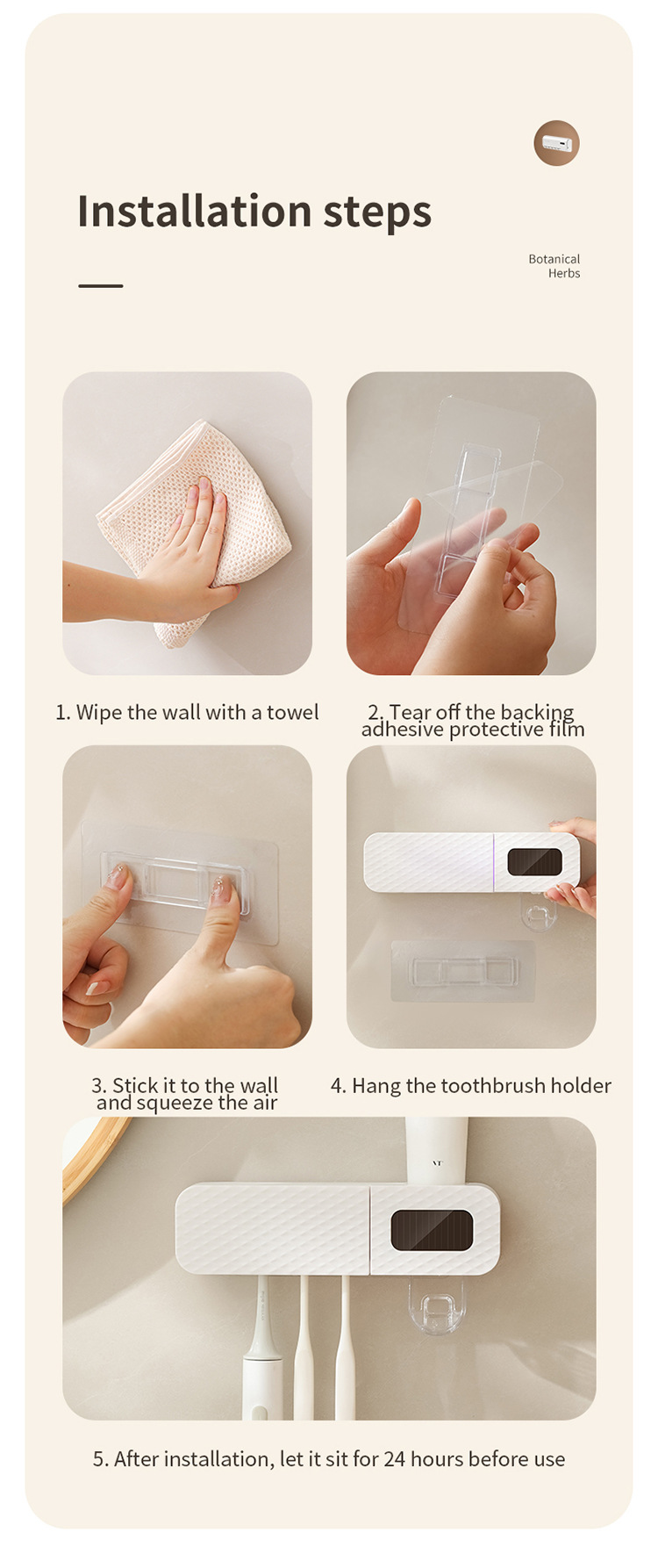 Installation steps

Botanical Herbs

1. Wipe the wall with a towel

2. Tear off the backing adhesive protective film

3. Stick it to the wall and squeeze the air

4. Hang the toothbrush holder

5. After installation, let it sit for 24 hours before use