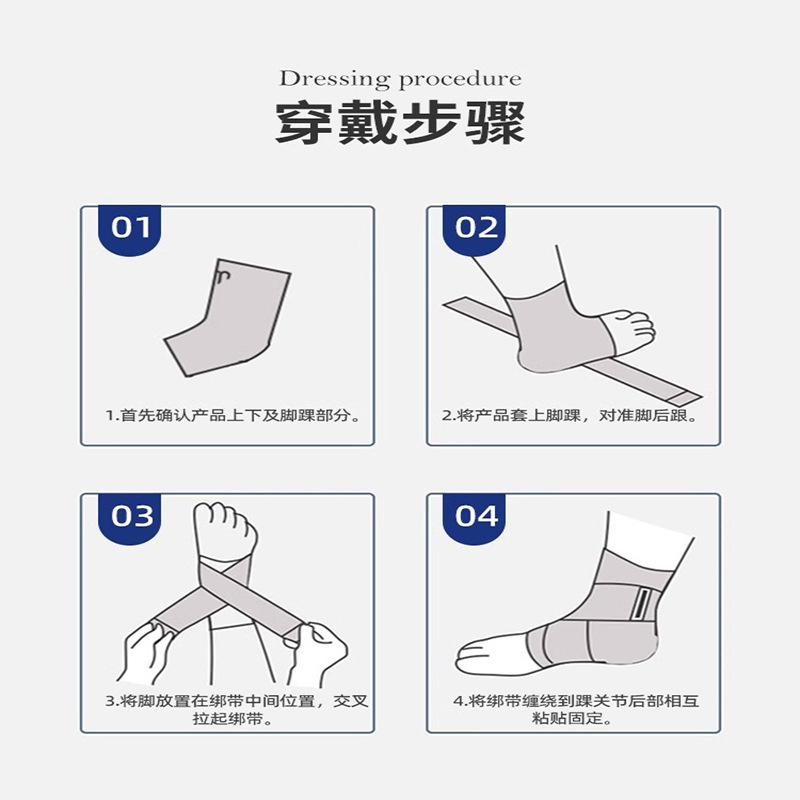 Dressing procedure
穿戴步骤

01
1.首先确认产品上下及脚踝部分。

02
2.将产品套上脚踝，对准脚后跟。

03
3.将脚放置在绑带中间位置，交叉拉起绑带。

04
4.将绑带缠绕到踝关节后部相互粘贴固定。