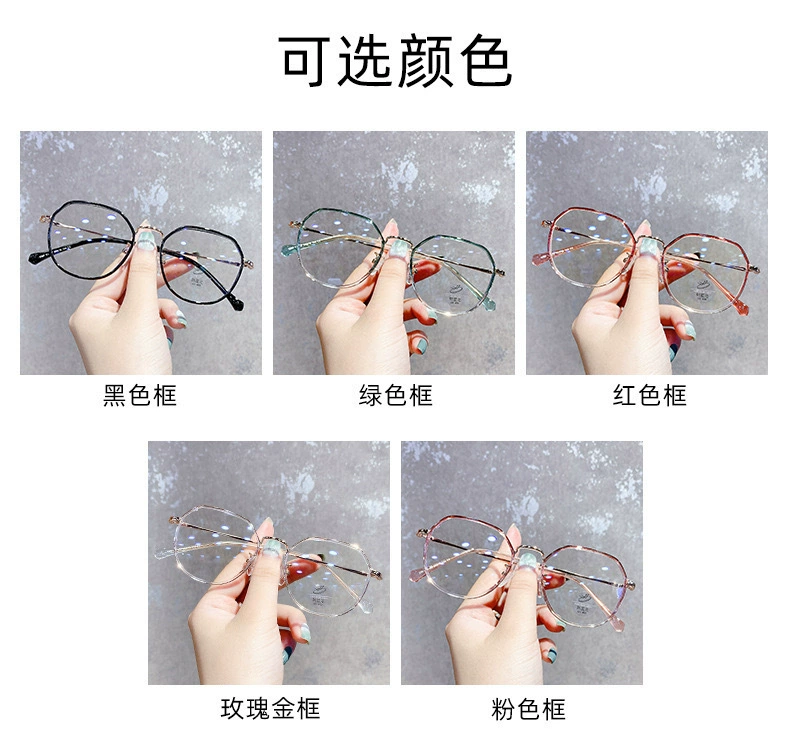 可选颜色

黑色框

绿色框

红色框

玫瑰金框

粉色框