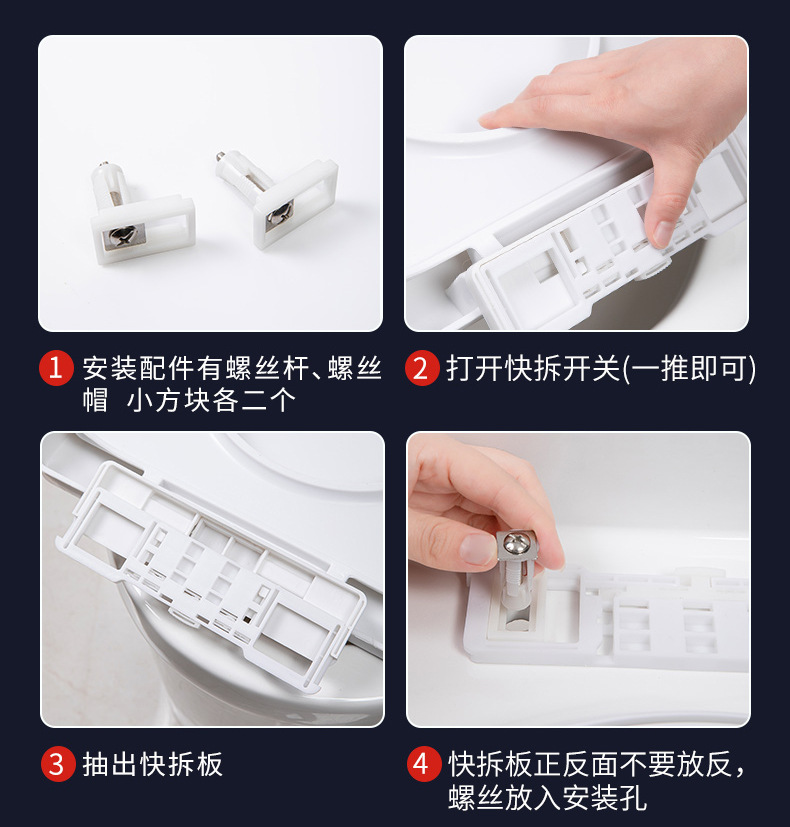 1 安装配件有螺丝杆、螺丝帽 小方块各二个

2 打开快拆开关(一推即可)

3 抽出快拆板

4 快拆板正反面不要放反，螺丝放入安装孔