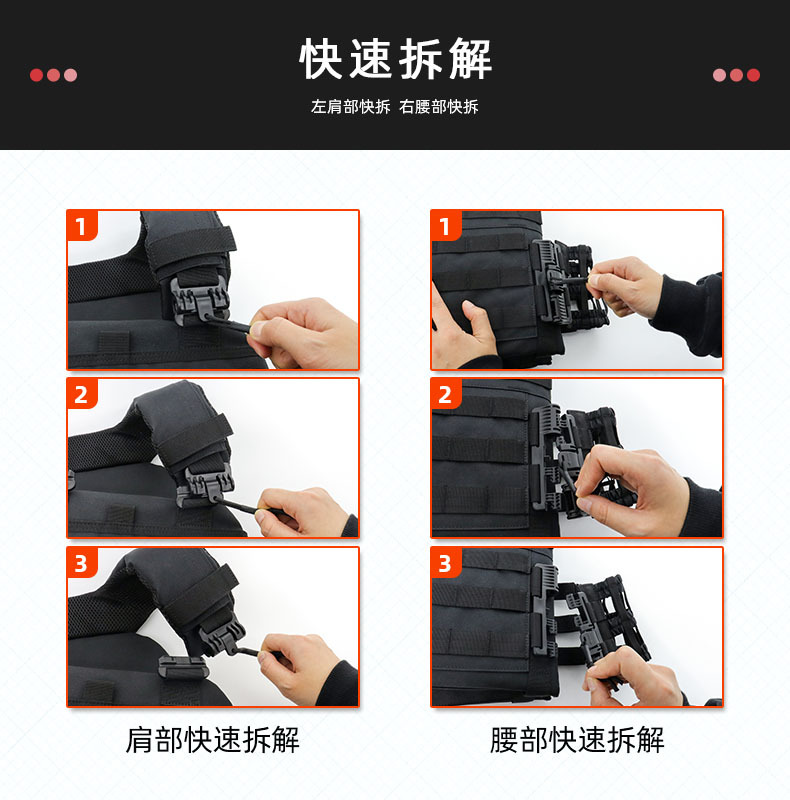 快速拆解

左肩部快拆 右腰部快拆

1

2

3

肩部快速拆解

1

2

3

腰部快速拆解