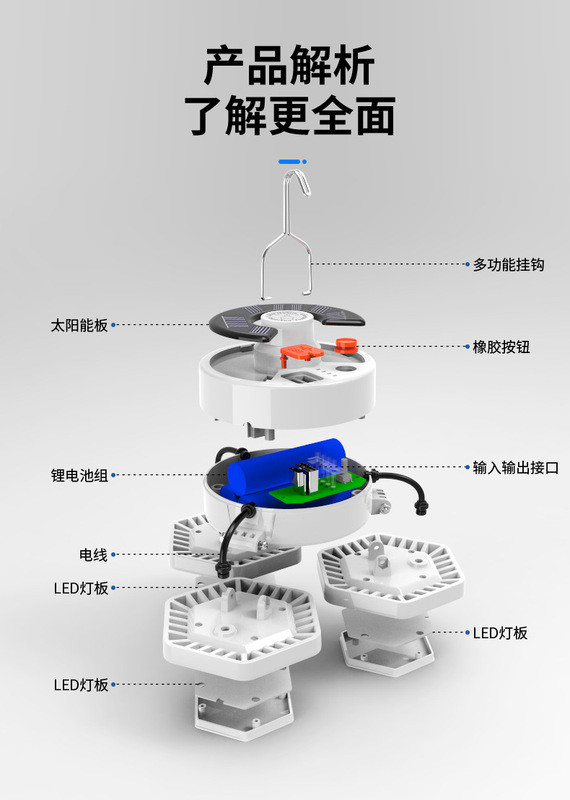 产品解析
了解更全面

多功能挂钩

太阳能板

橡胶按钮

锂电池组

输入输出接口

电线

LED灯板

LED灯板

LED灯板