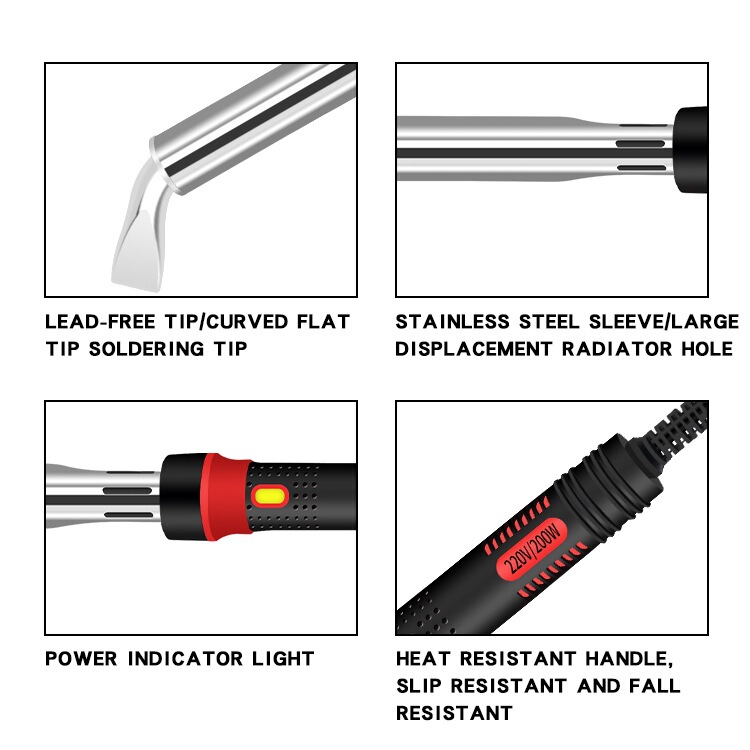 LEAD-FREE TIP/CURVED FLAT TIP SOLDERING TIP

STAINLESS STEEL SLEEVE/LARGE DISPLACEMENT RADIATOR HOLE

POWER INDICATOR LIGHT

220V/200W

HEAT RESISTANT HANDLE, SLIP RESISTANT AND FALL RESISTANT