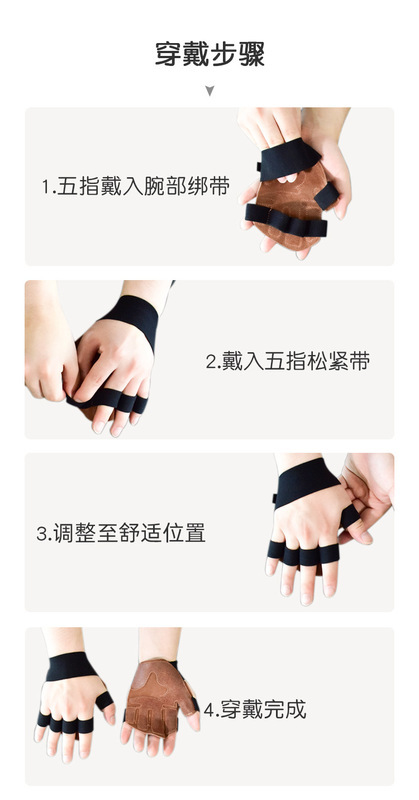 穿戴步骤

1.五指戴入腕部绑带

2.戴入五指松紧带

3.调整至舒适位置

4.穿戴完成