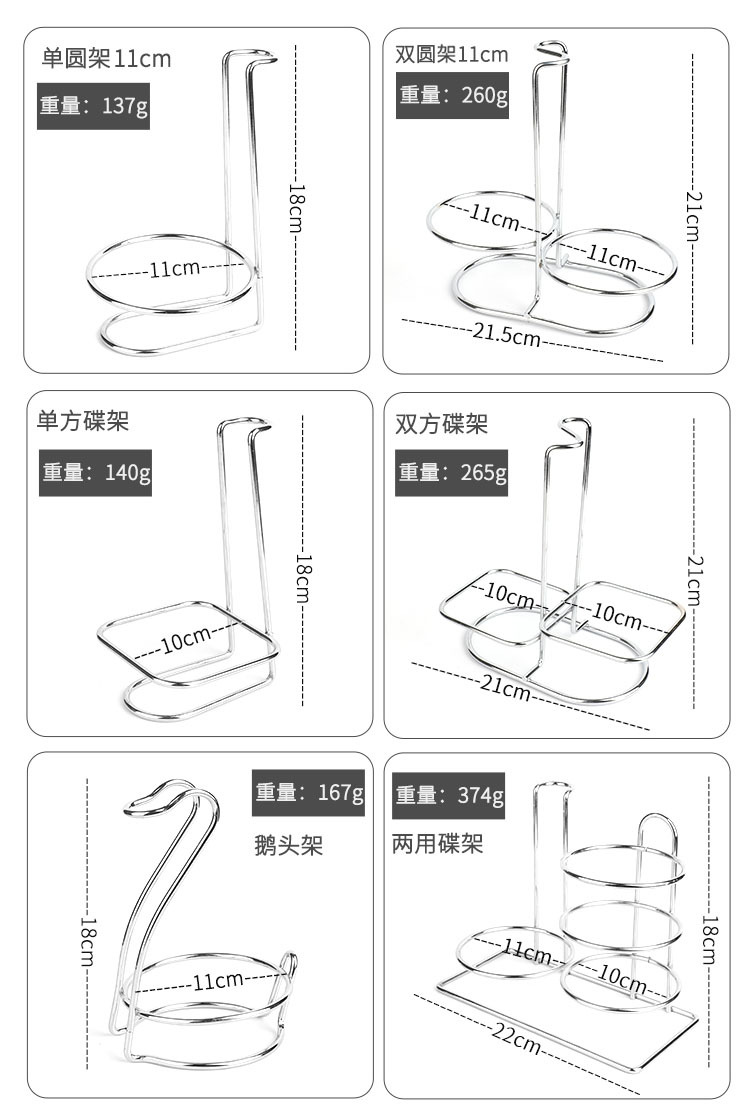 单圆架11cm

重量：137g

18cm

11cm

双圆架11cm

重量：260g

21cm

11cm

11cm

21.5cm

单方碟架

重量：140g

18cm

10cm

双方碟架

重量：265g

21cm

10cm

10cm

21cm

重量：167g

鹅头架

18cm

11cm

重量：374g

两用碟架

18cm

11cm

10cm

22cm