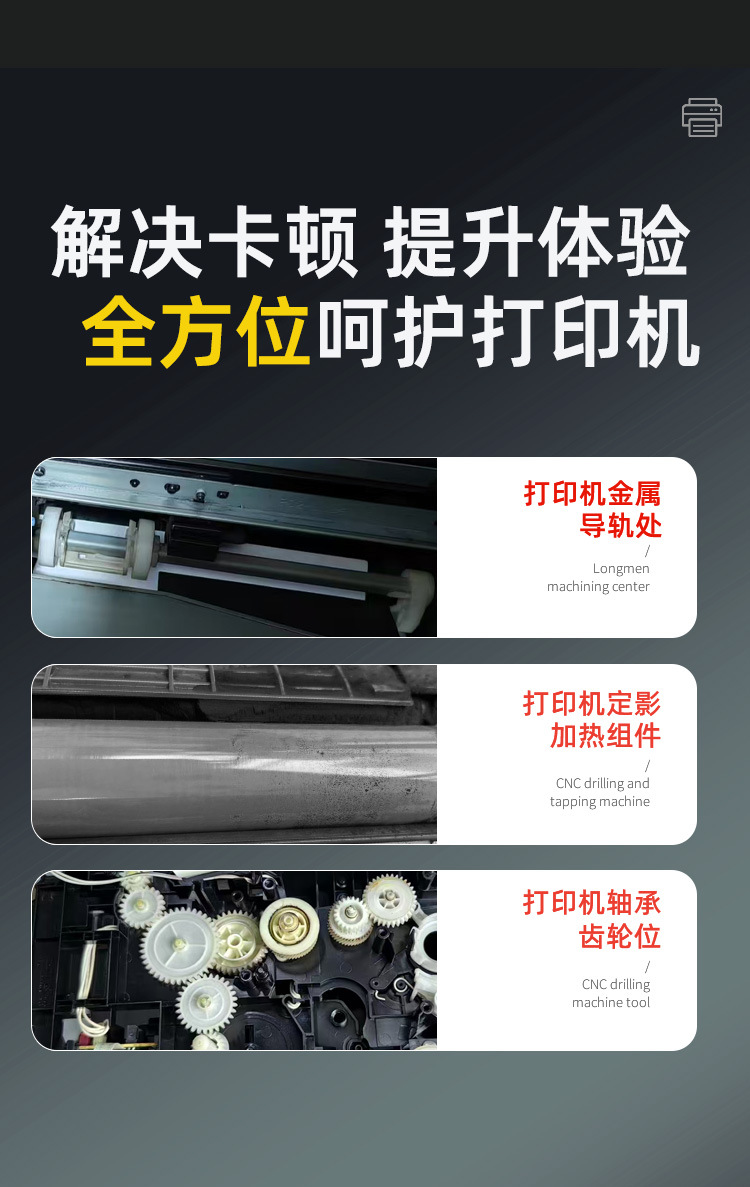 解决卡顿 提升体验
全方位呵护打印机

打印机金属导轨处
/
Longmen machining center

打印机定影加热组件
/
CNC drilling and tapping machine

打印机轴承齿轮位
/
CNC drilling machine tool