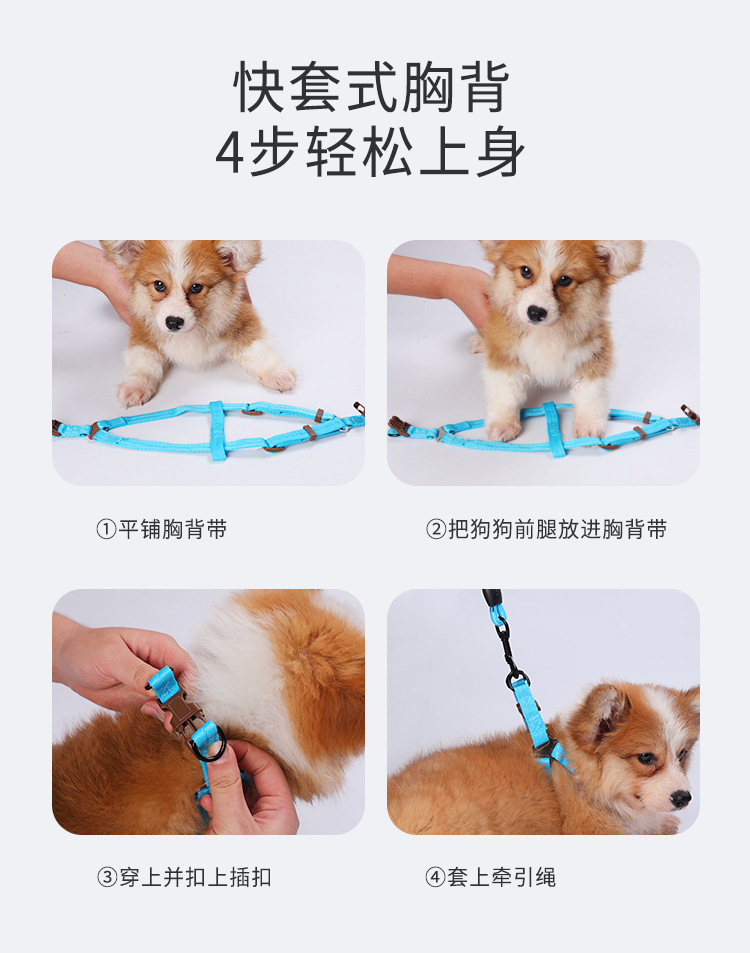 快套式胸背
4步轻松上身

①平铺胸背带

②把狗狗前腿放进胸背带

③穿上并扣上插扣

④套上牵引绳