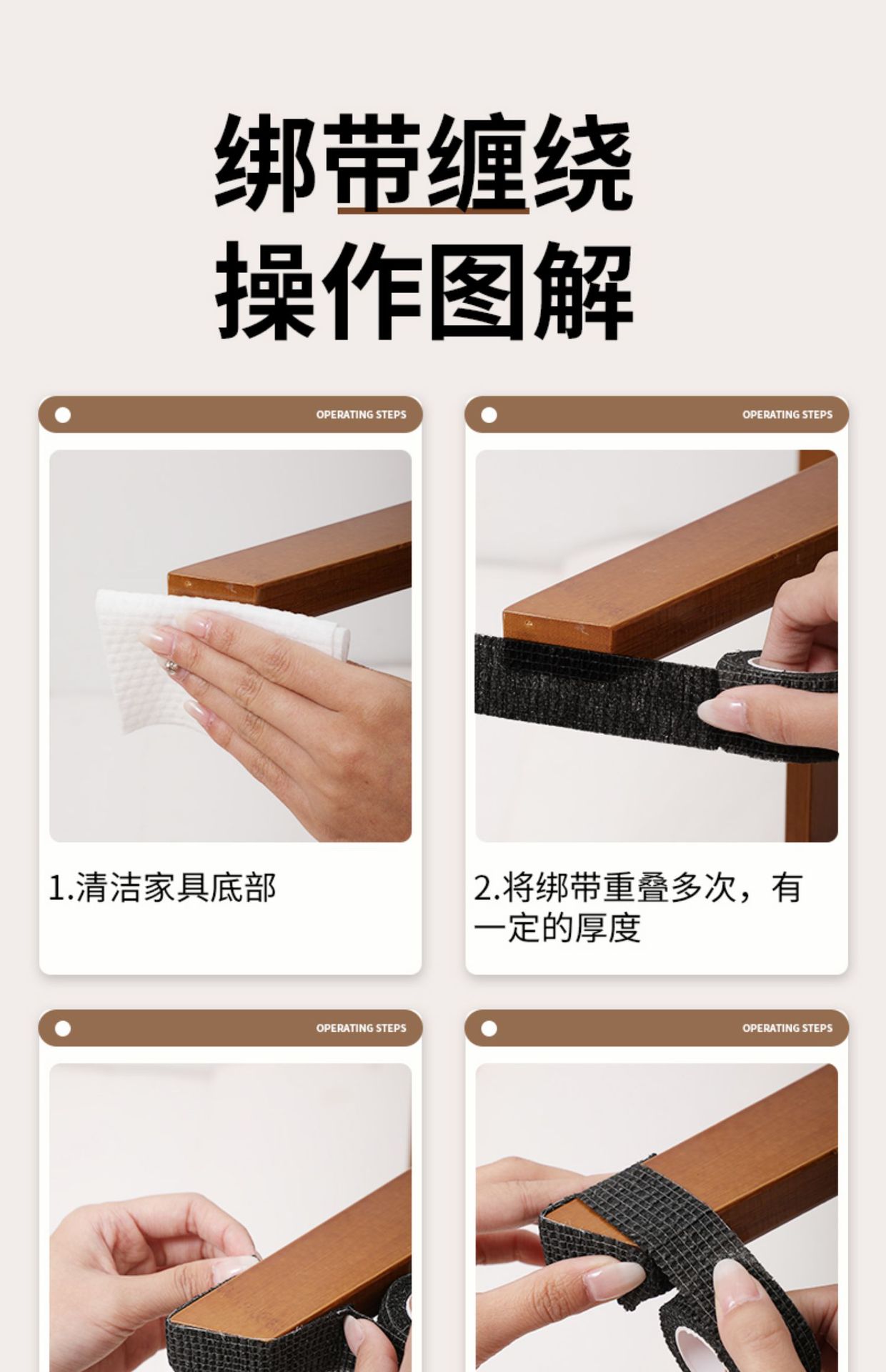 绑带缠绕
操作图解

OPERATING STEPS

1.清洁家具底部

OPERATING STEPS

2.将绑带重叠多次，有一定的厚度

OPERATING STEPS

OPERATING STEPS