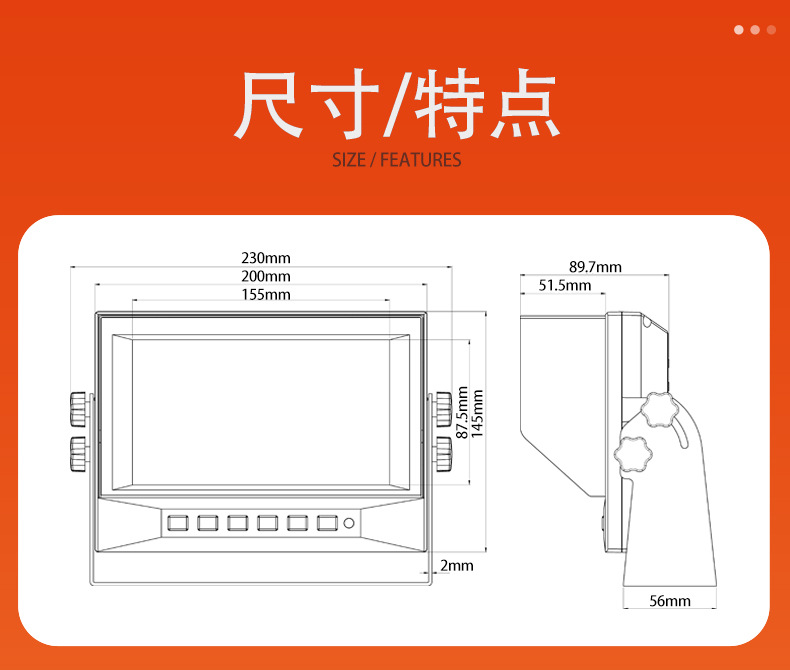 尺寸/特点
SIZE / FEATURES

230mm
200mm
155mm
87.5mm
145mm
2mm

89.7mm
51.5mm
56mm