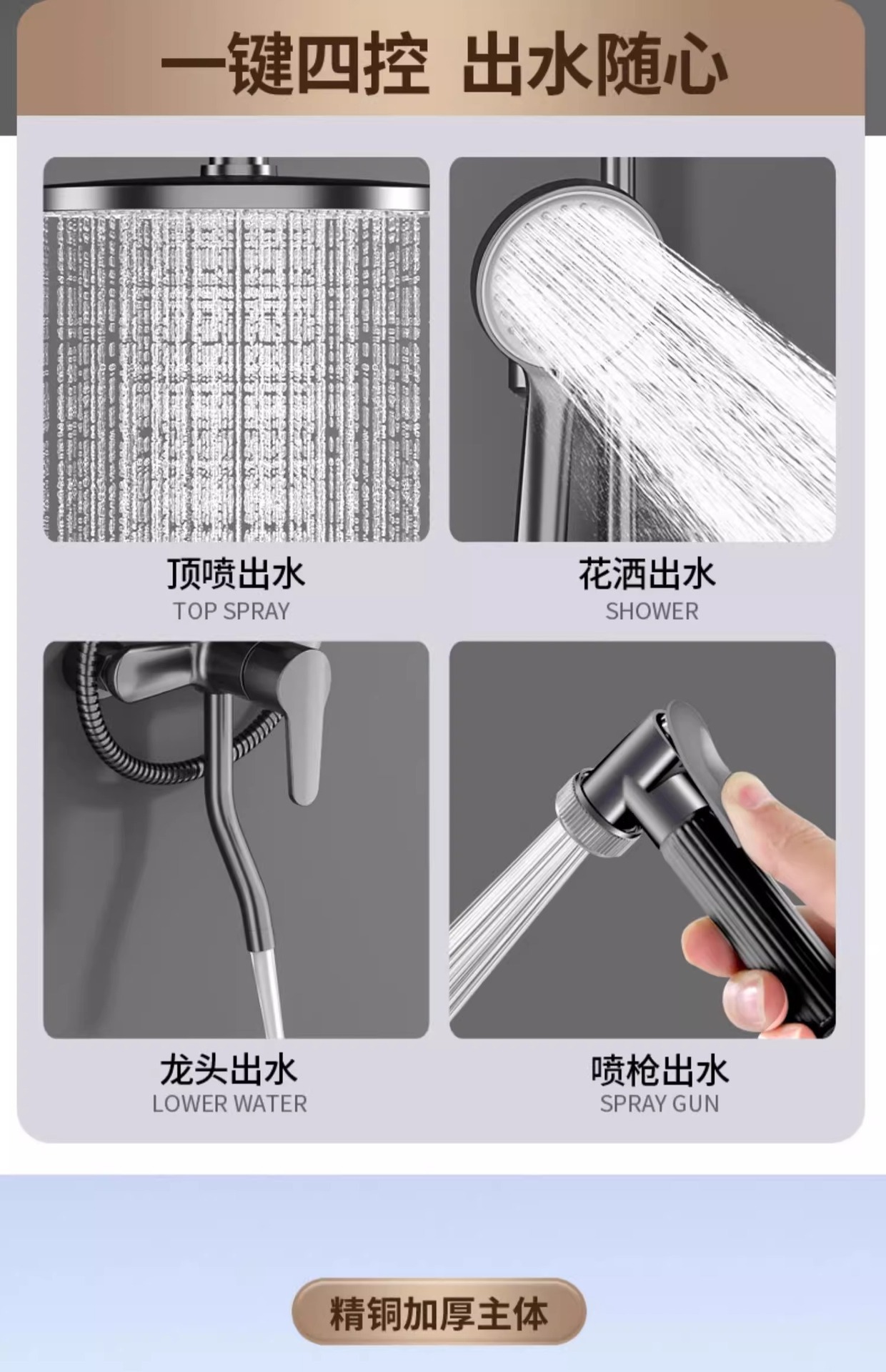 一键四控 出水随心

顶喷出水
TOP SPRAY

花洒出水
SHOWER

龙头出水
LOWER WATER

喷枪出水
SPRAY GUN

精铜加厚主体