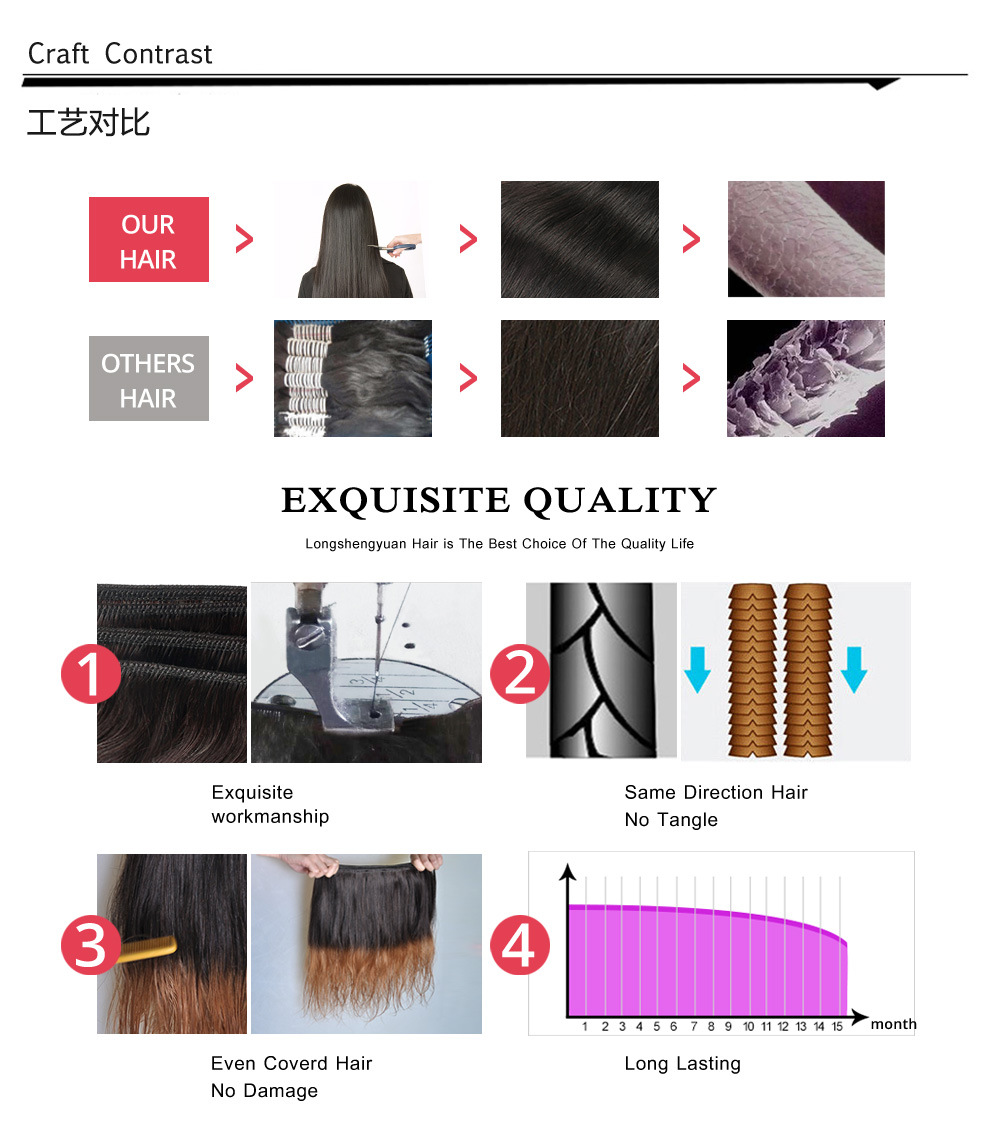 Craft Contrast

工艺对比

OUR HAIR

OTHERS HAIR

EXQUISITE QUALITY

Longshengyuan Hair is The Best Choice Of The Quality Life

1

Exquisite workmanship

2

Same Direction Hair
No Tangle

3

Even Coverd Hair
No Damage

4

1 2 3 4 5 6 7 8 9 10 11 12 13 14 15 month

Long Lasting