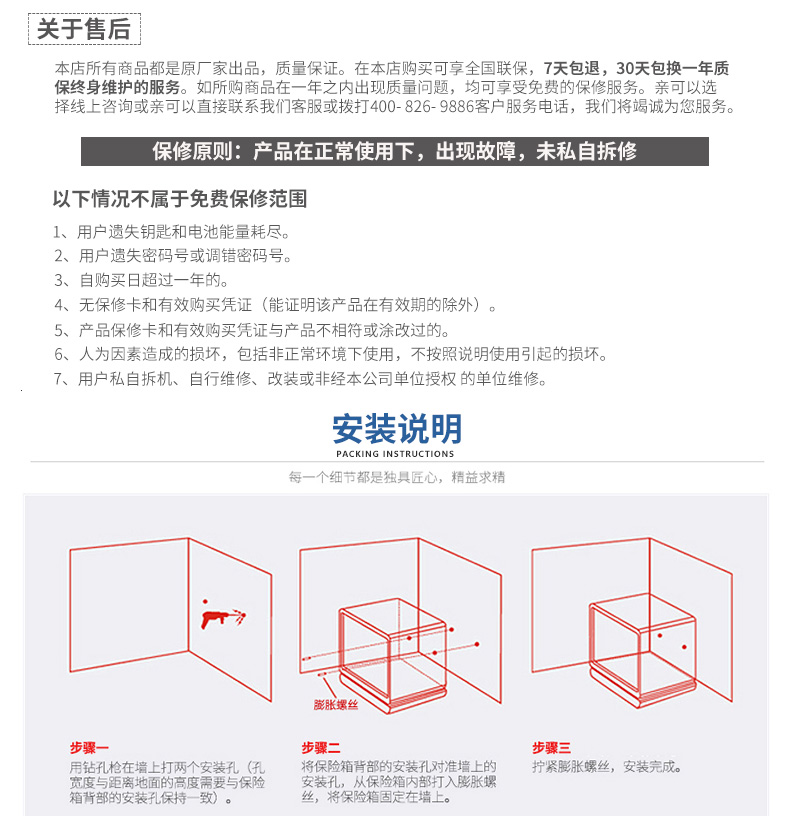 关于售后

本店所有商品都是原厂家出品，质量保证。在本店购买可享全国联保，7天包退，30天包换一年质保终身维护的服务。如所购商品在一年之内出现质量问题，均可享受免费的保修服务。亲可以选择线上咨询或亲可以直接联系我们客服或拨打400- 826- 9886客户服务电话，我们将竭诚为您服务。

保修原则：产品在正常使用下，出现故障，未私自拆修

以下情况不属于免费保修范围

1、用户遗失钥匙和电池能量耗尽。
2、用户遗失密码号或调错密码号。
3、自购买日超过一年的。
4、无保修卡和有效购买凭证（能证明该产品在有效期的除外）。
5、产品保修卡和有效购买凭证与产品不相符或涂改过的。
6、人为因素造成的损坏，包括非正常环境下使用，不按照说明使用引起的损坏。
7、用户私自拆机、自行维修、改装或非经本公司单位授权 的单位维修。

安装说明
PACKING INSTRUCTIONS
每一个细节都是独具匠心，精益求精

膨胀螺丝

步骤一
用钻孔枪在墙上打两个安装孔（孔宽度与距离地面的高度需要与保险箱背部的安装孔保持一致）。

步骤二
将保险箱背部的安装孔对准墙上的安装孔，从保险箱内部打入膨胀螺丝，将保险箱固定在墙上。

步骤三
拧紧膨胀螺丝，安装完成。