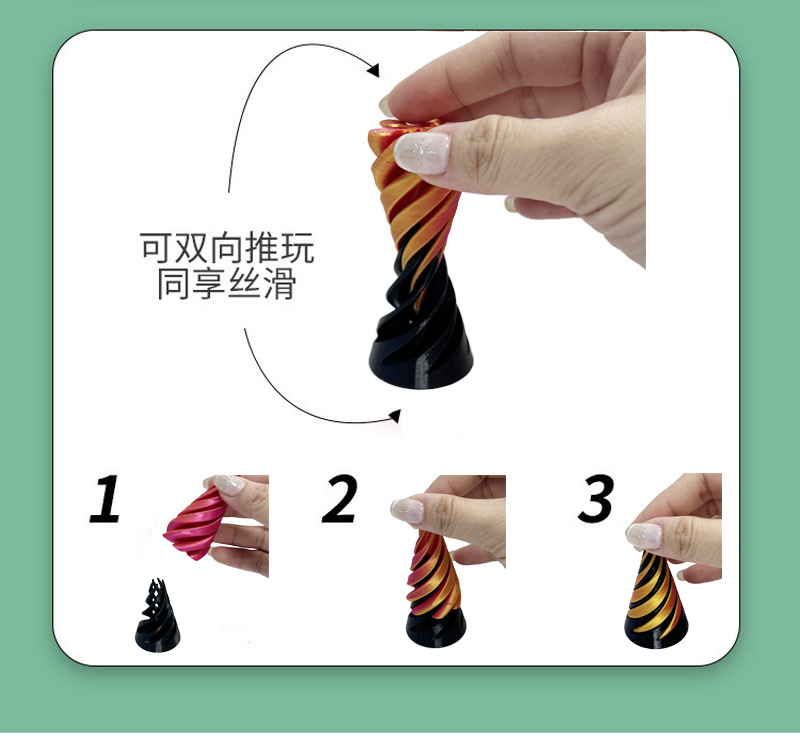 可双向推玩
同享丝滑

1

2

3