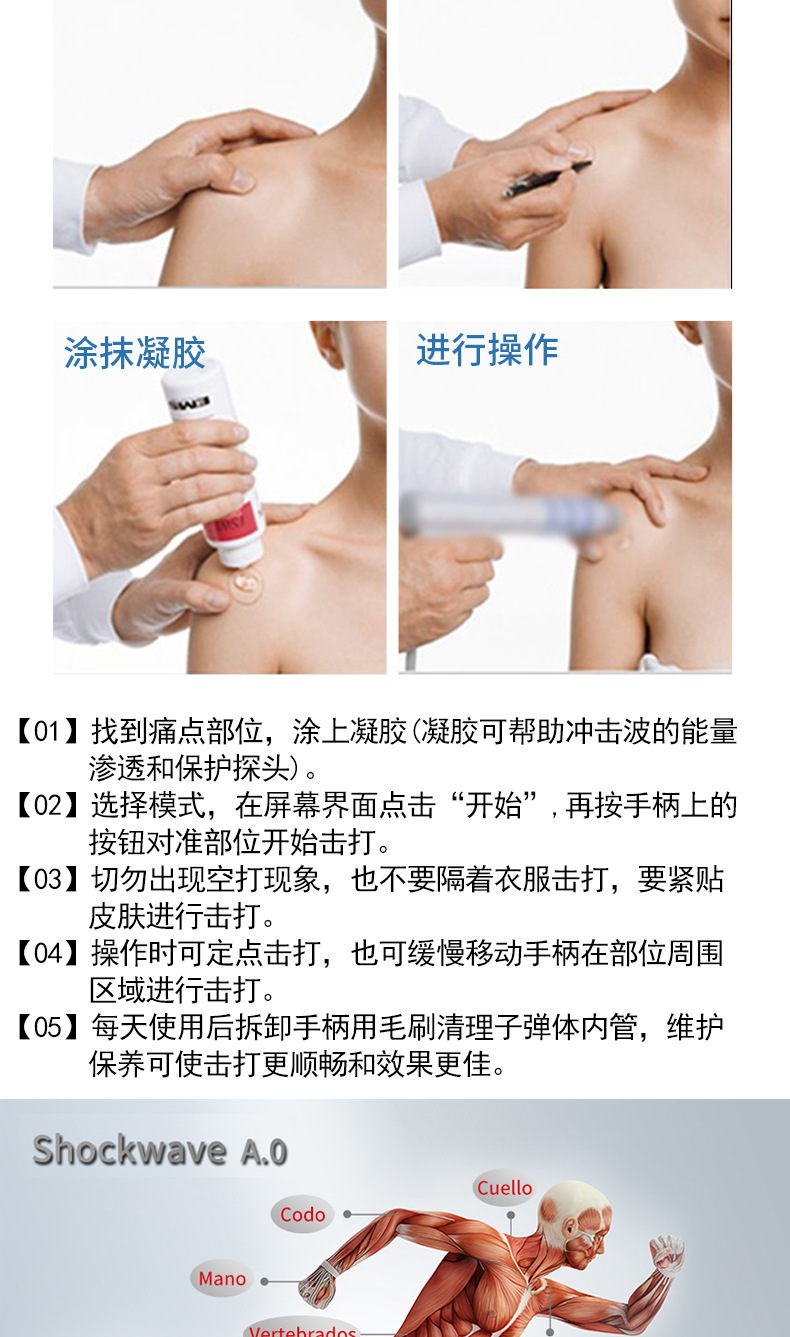 涂抹凝胶

进行操作

【01】找到痛点部位，涂上凝胶(凝胶可帮助冲击波的能量渗透和保护探头)。

【02】选择模式，在屏幕界面点击“开始”，再按手柄上的按钮对准部位开始击打。

【03】切勿出现空打现象，也不要隔着衣服击打，要紧贴皮肤进行击打。

【04】操作时可定点击打，也可缓慢移动手柄在部位周围区域进行击打。

【05】每天使用后拆卸手柄用毛刷清理子弹体内管，维护保养可使击打更顺畅和效果更佳。

Shockwave A.0

Cuello

Codo

Mano

Vertebrados