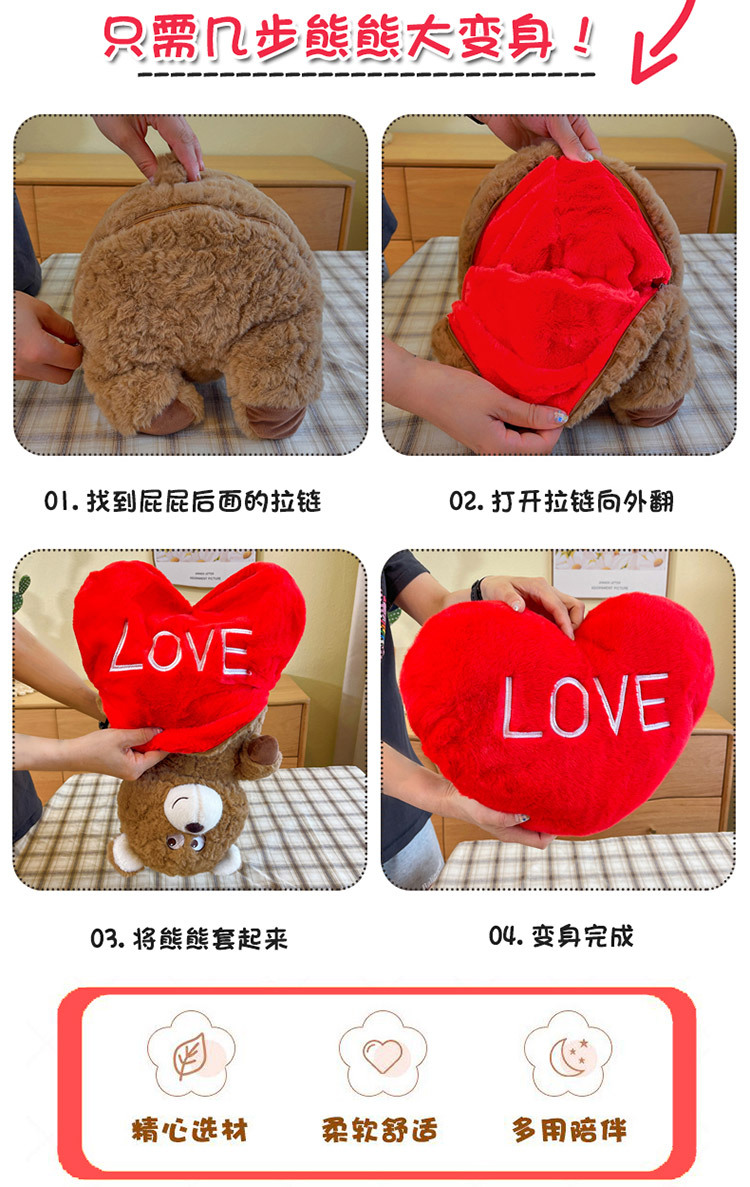 只需几步熊熊大变身！

01. 找到屁屁后面的拉链

02. 打开拉链向外翻

LOVE

LOVE

03. 将熊熊套起来

04. 变身完成

精心选材

柔软舒适

多用陪伴