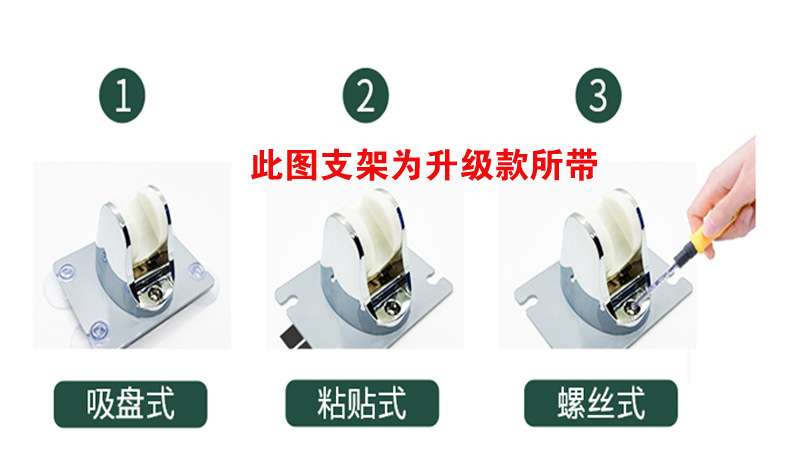 1

2

3

此图支架为升级款所带

吸盘式

粘贴式

螺丝式